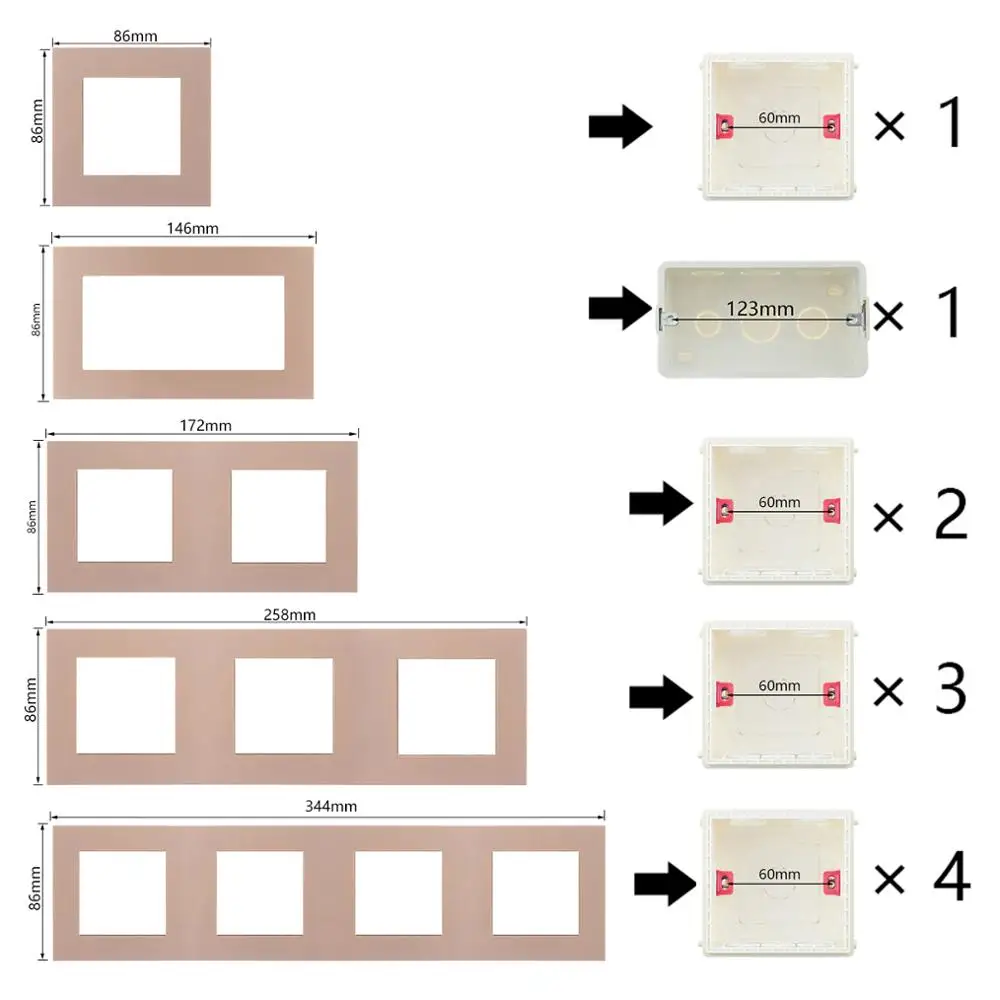 86mm
86mm
60mm
× 1

146mm
86mm
123mm
× 1

172mm
86mm
60mm
× 2

258mm
86mm
60mm
× 3

344mm
86mm
60mm
× 4