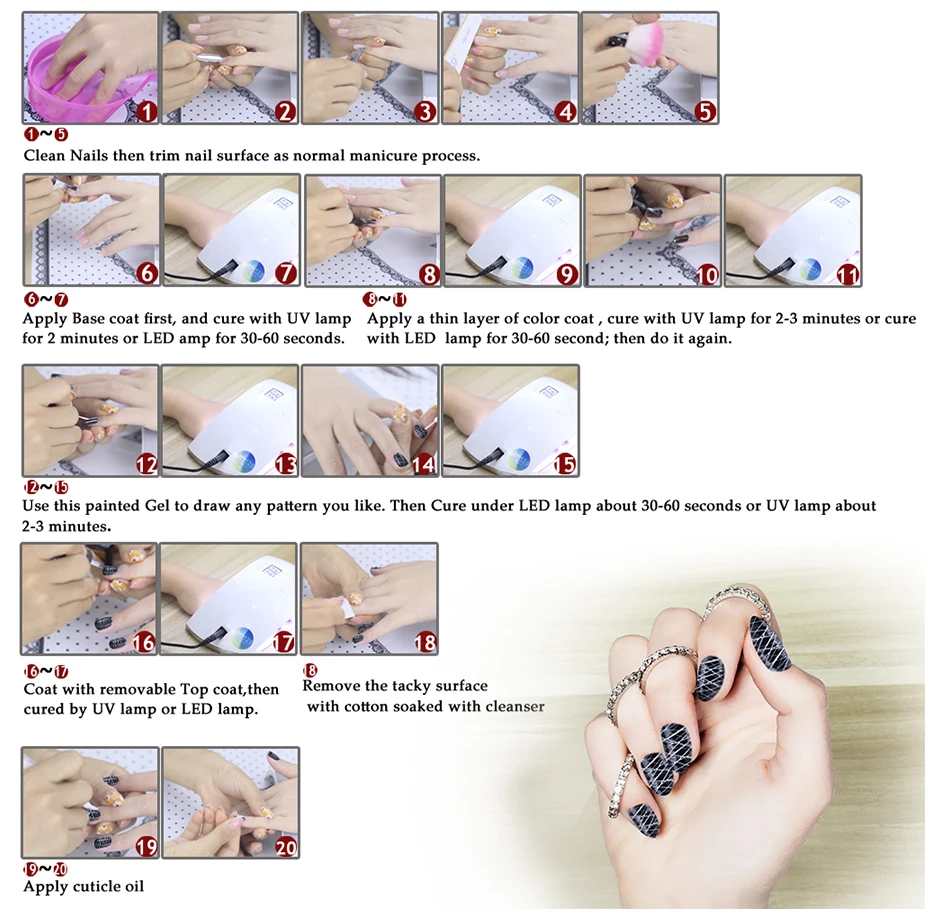 1 2 3 4 5

1~5
Clean Nails then trim nail surface as normal manicure process.

6 7 8 9 10 11

6~7
Apply Base coat first, and cure with UV lamp for 2 minutes or LED amp for 30-60 seconds.

8~11
Apply a thin layer of color coat , cure with UV lamp for 2-3 minutes or cure with LED lamp for 30-60 second; then do it again.

12 13 14 15

12~15
Use this painted Gel to draw any pattern you like. Then Cure under LED lamp about 30-60 seconds or UV lamp about 2-3 minutes.

16 17 18

16~17
Coat with removable Top coat,then cured by UV lamp or LED lamp.

18
Remove the tacky surface with cotton soaked with cleanser

19 20

19~20
Apply cuticle oil