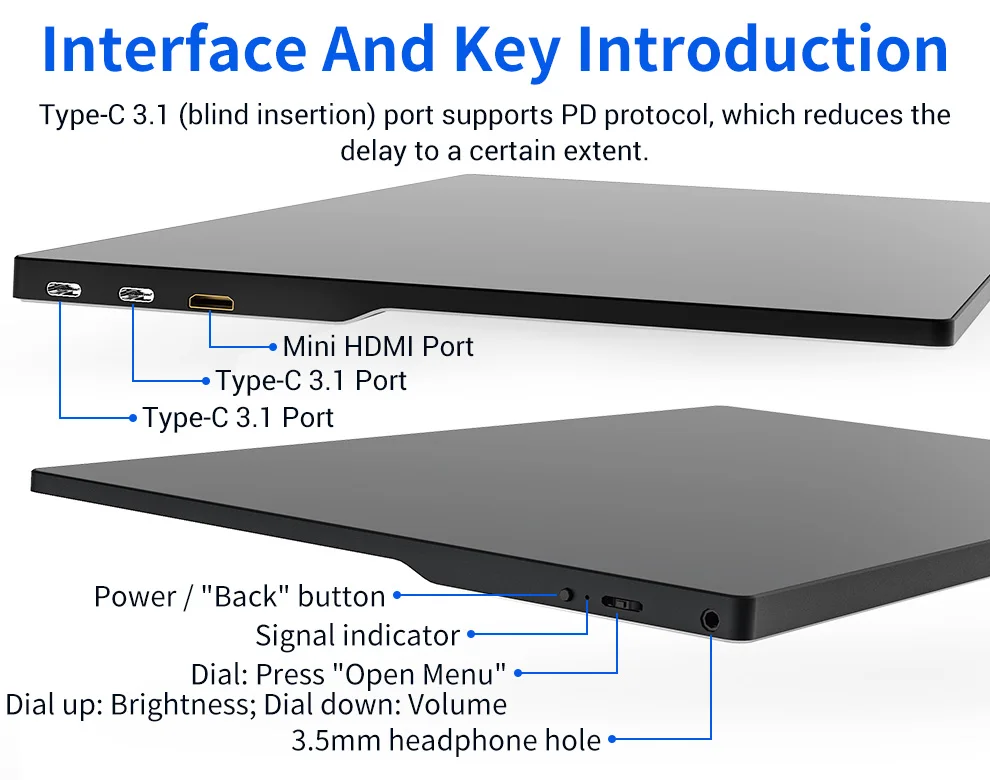 Interface And Key Introduction

Type-C 3.1 (blind insertion) port supports PD protocol, which reduces the delay to a certain extent.

Mini HDMI Port
Type-C 3.1 Port
Type-C 3.1 Port

Power / "Back" button
Signal indicator
Dial: Press "Open Menu"
Dial up: Brightness; Dial down: Volume
3.5mm headphone hole