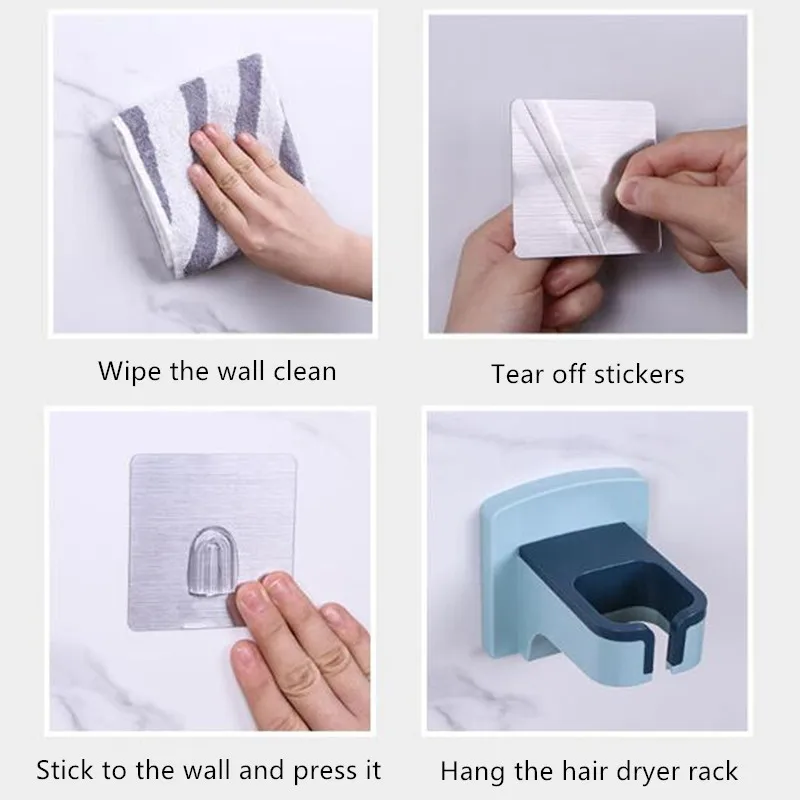 Wipe the wall clean

Tear off stickers

Stick to the wall and press it

Hang the hair dryer rack