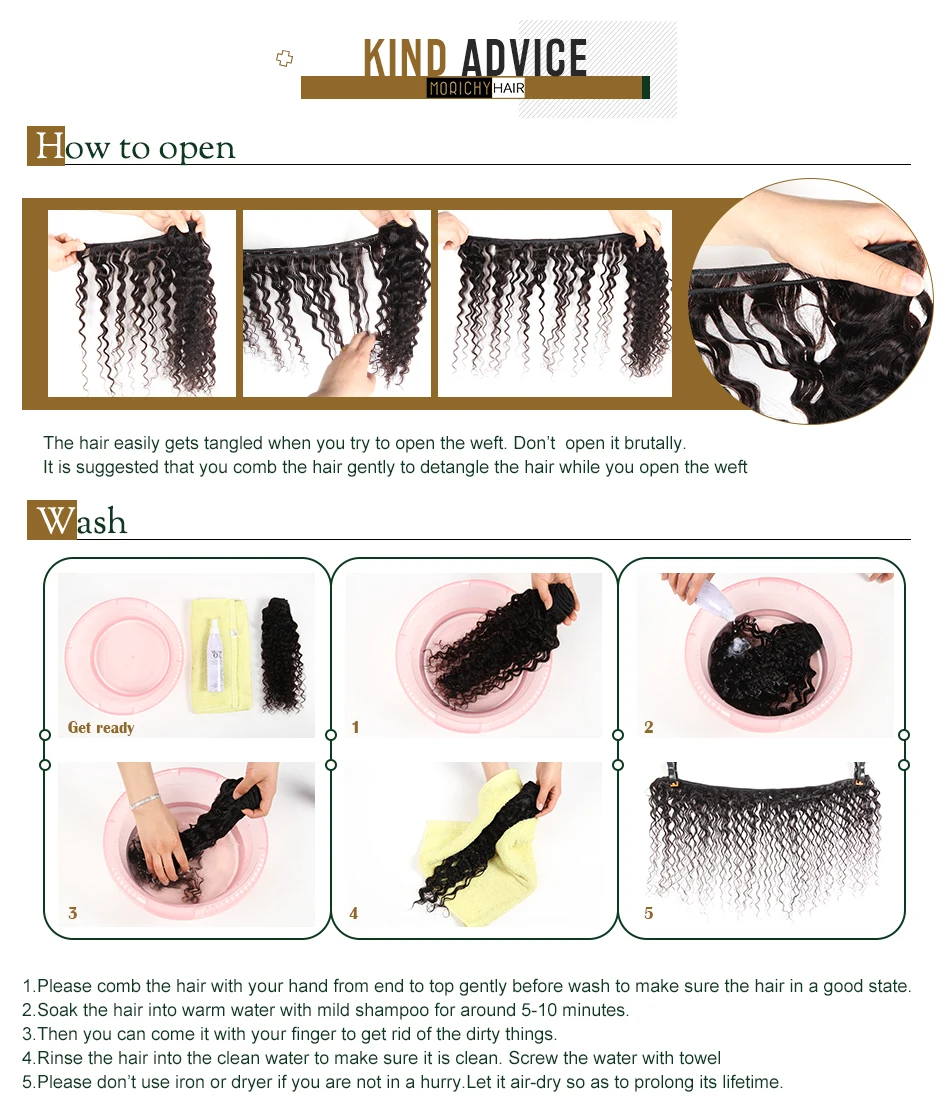 KIND ADVICE
MORICHY HAIR

How to open

The hair easily gets tangled when you try to open the weft. Don't open it brutally.
It is suggested that you comb the hair gently to detangle the hair while you open the weft

Wash

Get ready
1
2
3
4
5

1.Please comb the hair with your hand from end to top gently before wash to make sure the hair in a good state.
2.Soak the hair into warm water with mild shampoo for around 5-10 minutes.
3.Then you can come it with your finger to get rid of the dirty things.
4.Rinse the hair into the clean water to make sure it is clean. Screw the water with towel
5.Please don't use iron or dryer if you are not in a hurry.Let it air-dry so as to prolong its lifetime.