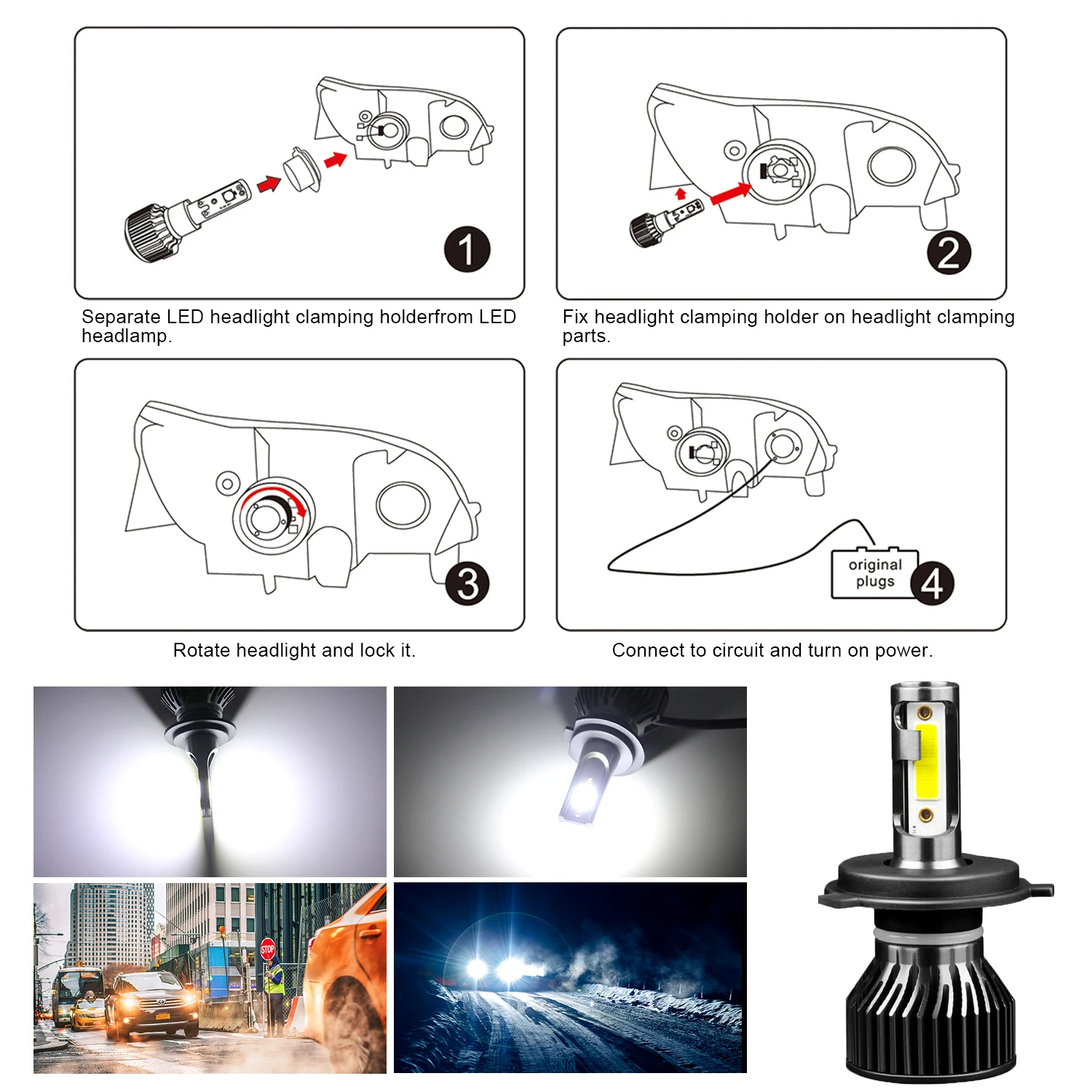 1

Separate LED headlight clamping holderfrom LED headlamp.

2

Fix headlight clamping holder on headlight clamping parts.

3

Rotate headlight and lock it.

original plugs

4

Connect to circuit and turn on power.

STOP