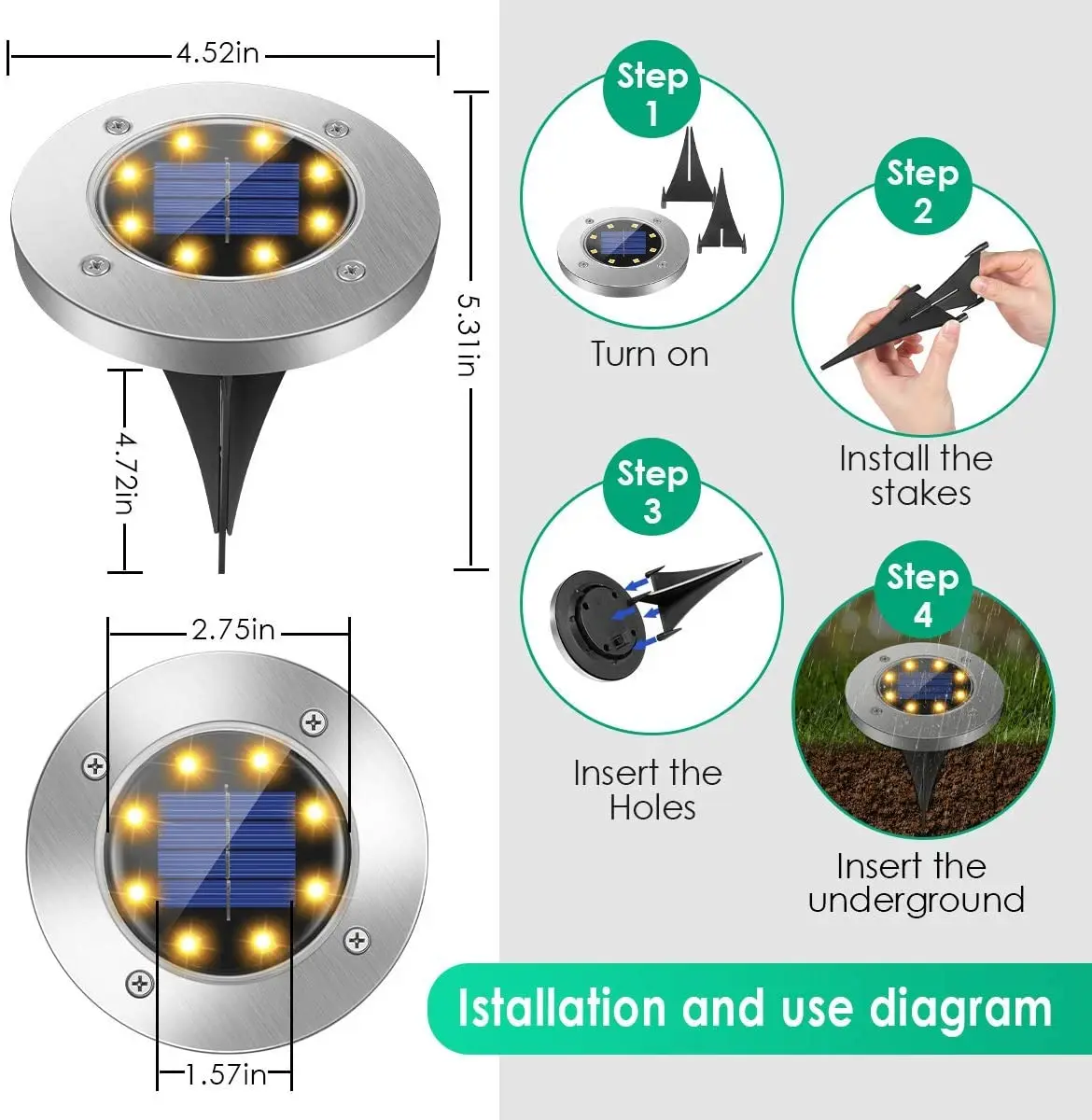 4.52in

5.31in

4.72in

2.75in

1.57in

Step 1

Turn on

Step 2

Install the stakes

Step 3

Insert the Holes

Step 4

Insert the underground

Istallation and use diagram