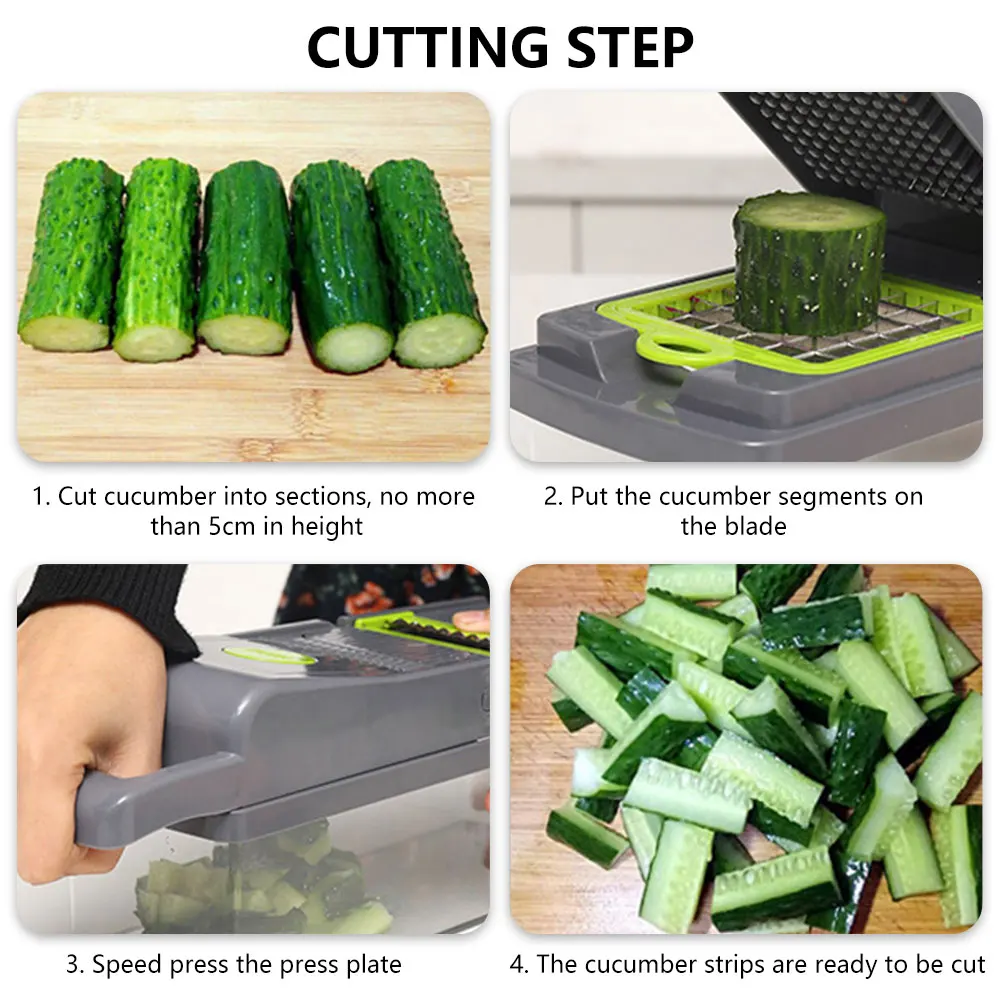 CUTTING STEP

1. Cut cucumber into sections, no more than 5cm in height

2. Put the cucumber segments on the blade

3. Speed press the press plate

4. The cucumber strips are ready to be cut