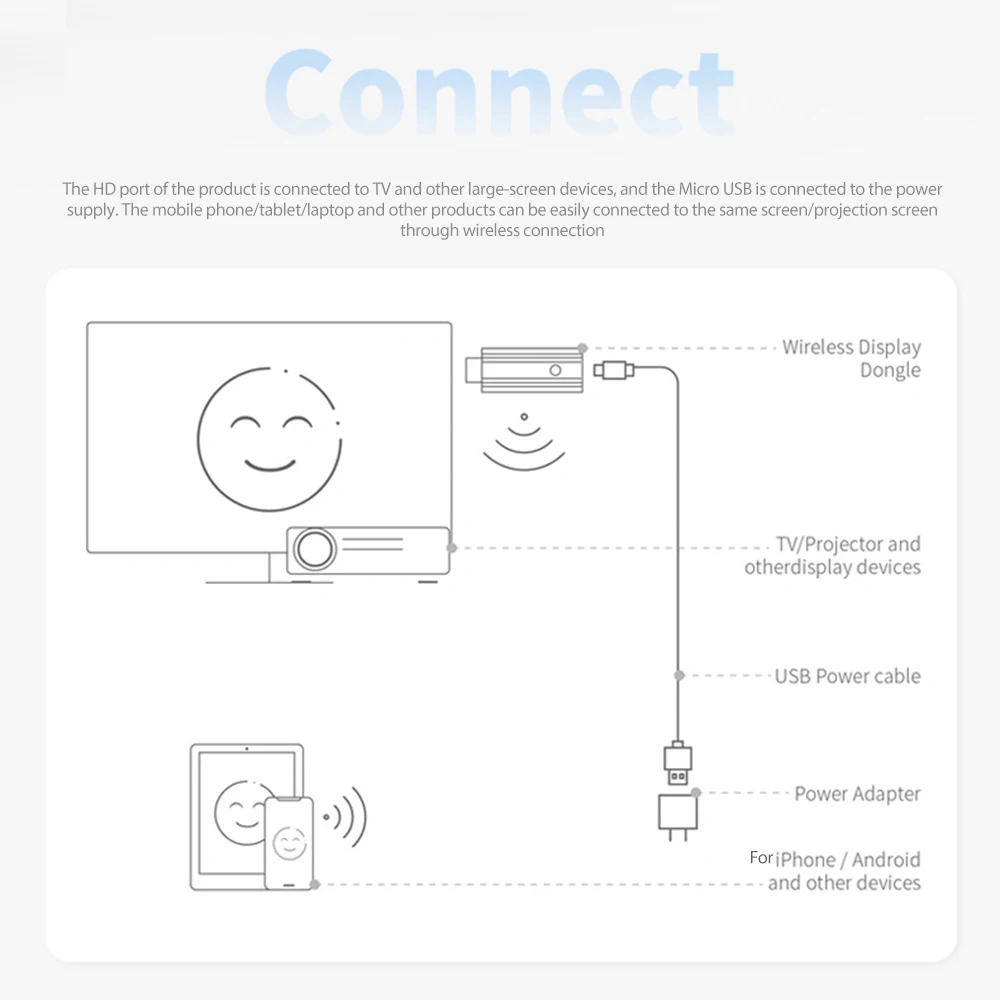 Connect

The HD port of the product is connected to TV and other large-screen devices, and the Micro USB is connected to the power supply. The mobile phone/tablet/laptop and other products can be easily connected to the same screen/projection screen through wireless connection

Wireless Display Dongle

TV/Projector and otherdisplay devices

USB Power cable

Power Adapter

For iPhone / Android and other devices