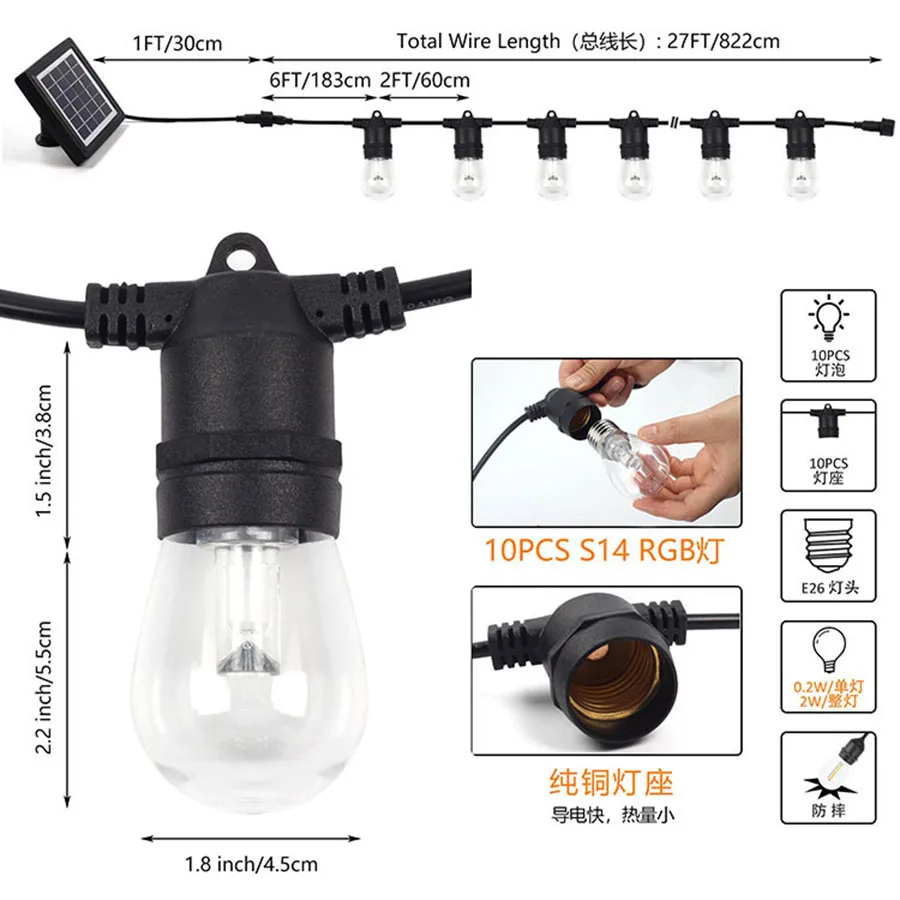 1FT/30cm

Total Wire Length（总线长）: 27FT/822cm

6FT/183cm 2FT/60cm

1.5 inch/3.8cm

2.2 inch/5.5cm

1.8 inch/4.5cm

10PCS S14 RGB灯

纯铜灯座

导电快，热量小

10PCS
灯泡

10PCS
灯座

E26 灯头

0.2W/单灯
2W/整灯

防摔