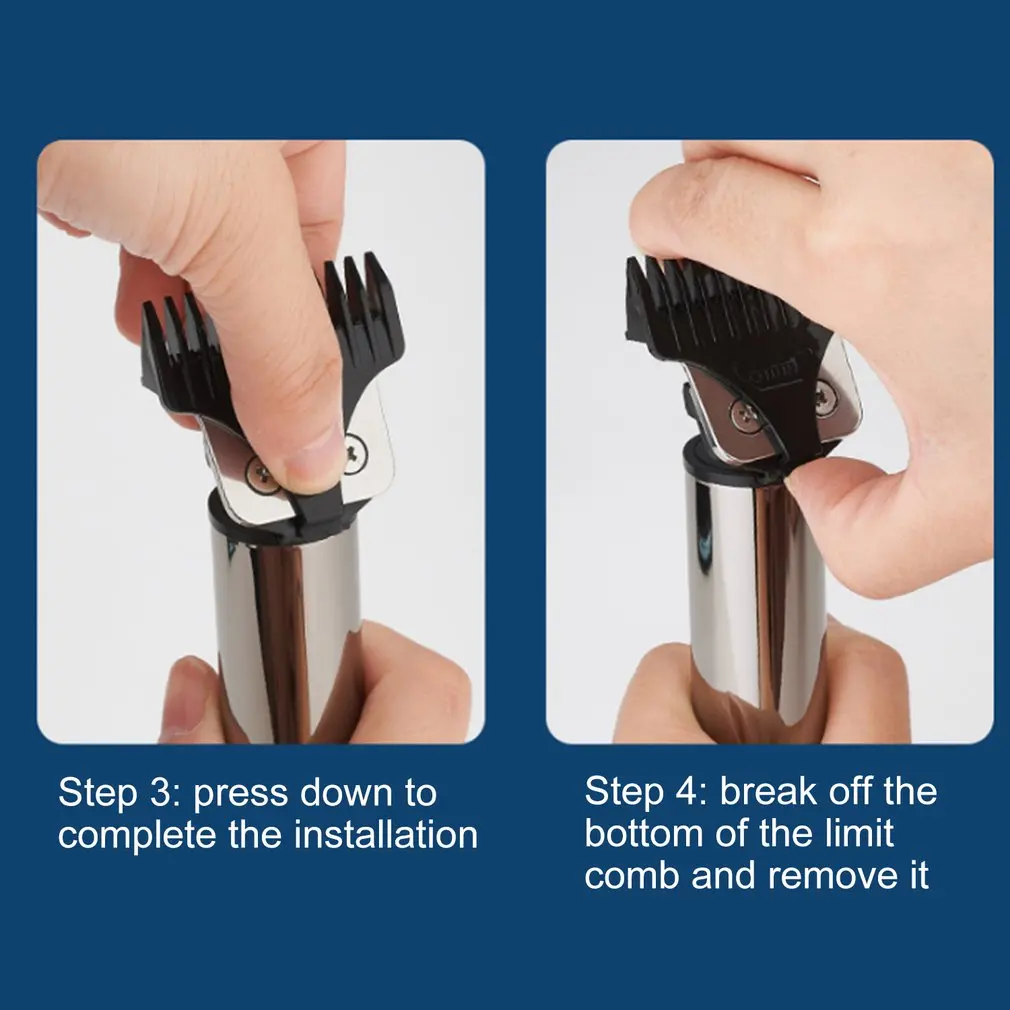 Step 3: press down to complete the installation

Step 4: break off the bottom of the limit comb and remove it