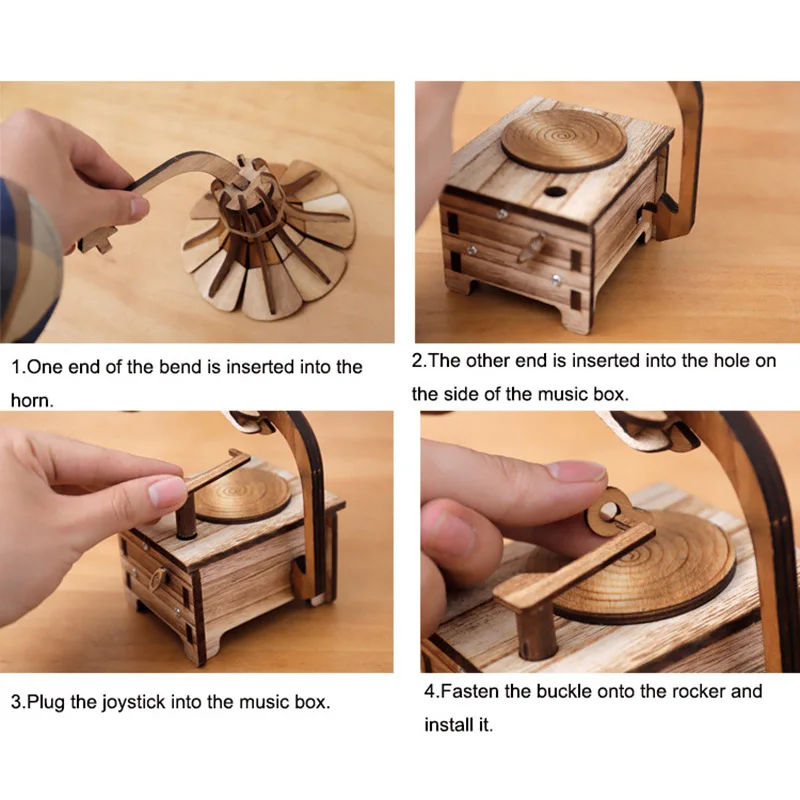 1.One end of the bend is inserted into the horn.

2.The other end is inserted into the hole on the side of the music box.

3.Plug the joystick into the music box.

4.Fasten the buckle onto the rocker and install it.