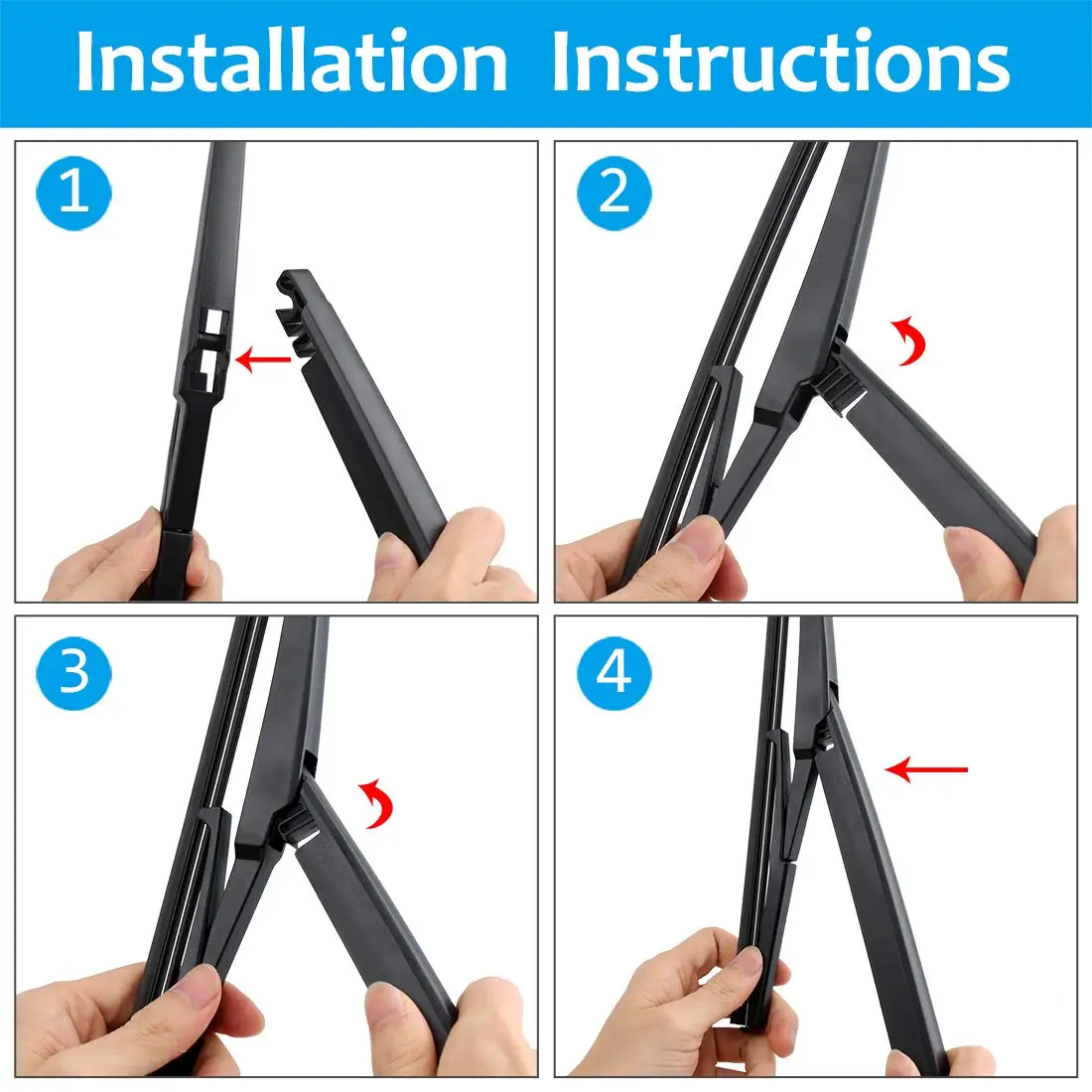 Installation Instructions

1

2

3

4