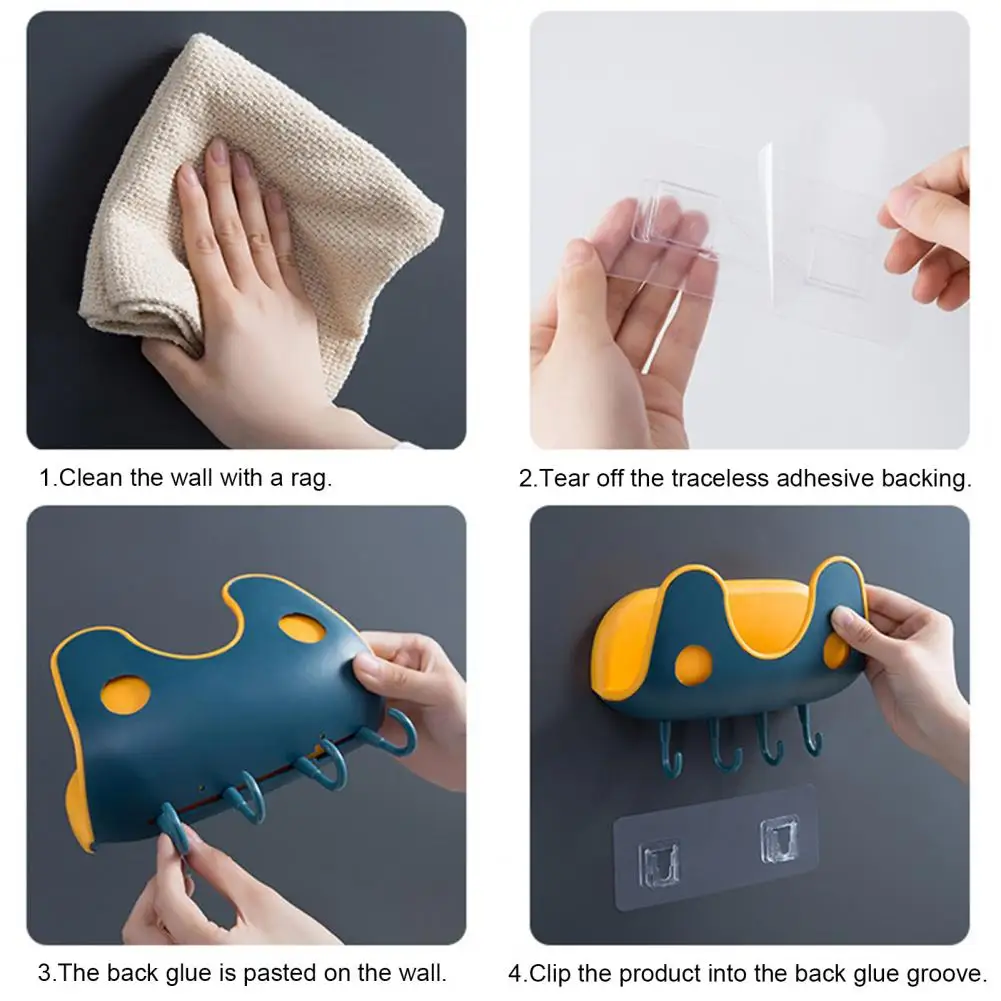 1.Clean the wall with a rag.

2.Tear off the traceless adhesive backing.

3.The back glue is pasted on the wall.

4.Clip the product into the back glue groove.