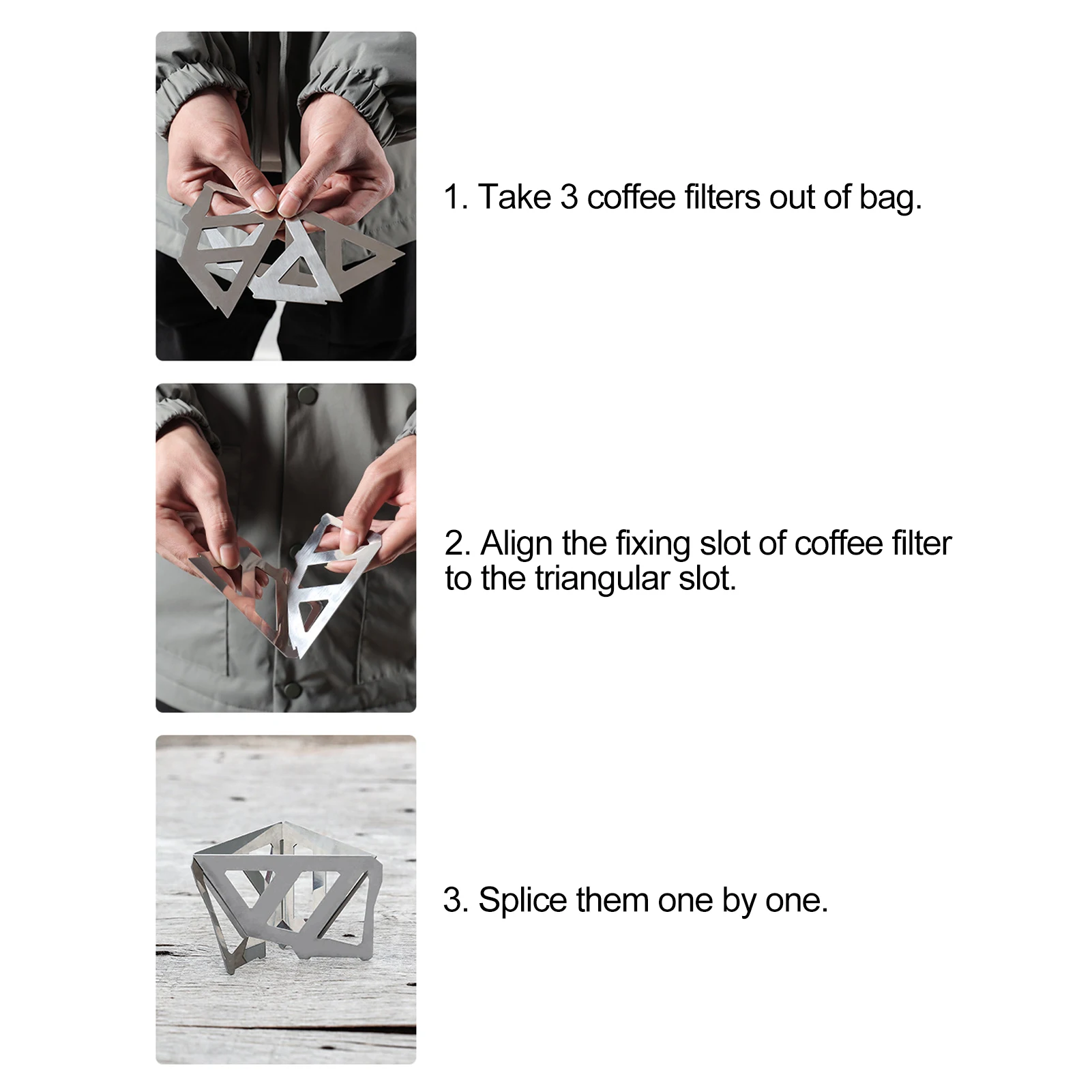 1. Take 3 coffee filters out of bag.

2. Align the fixing slot of coffee filter to the triangular slot.

3. Splice them one by one.