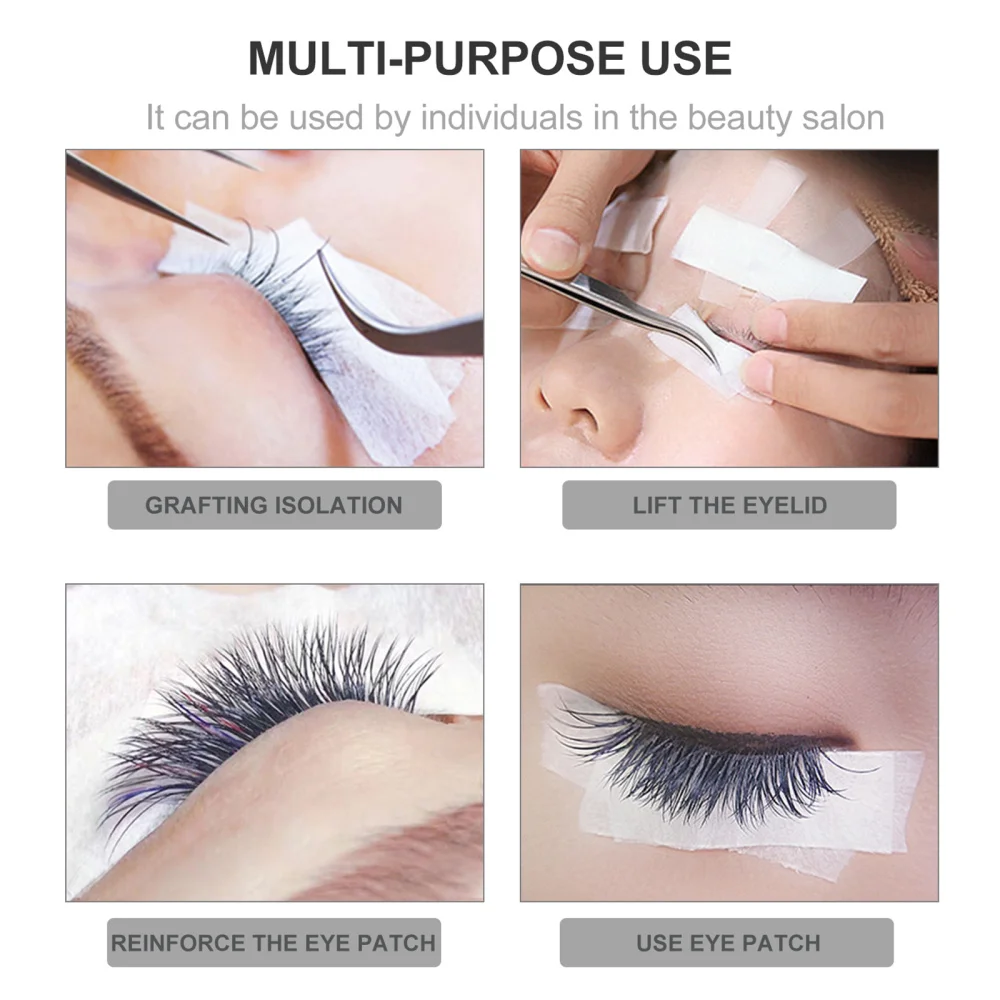 MULTI-PURPOSE USE

It can be used by individuals in the beauty salon

GRAFTING ISOLATION

LIFT THE EYELID

REINFORCE THE EYE PATCH

USE EYE PATCH