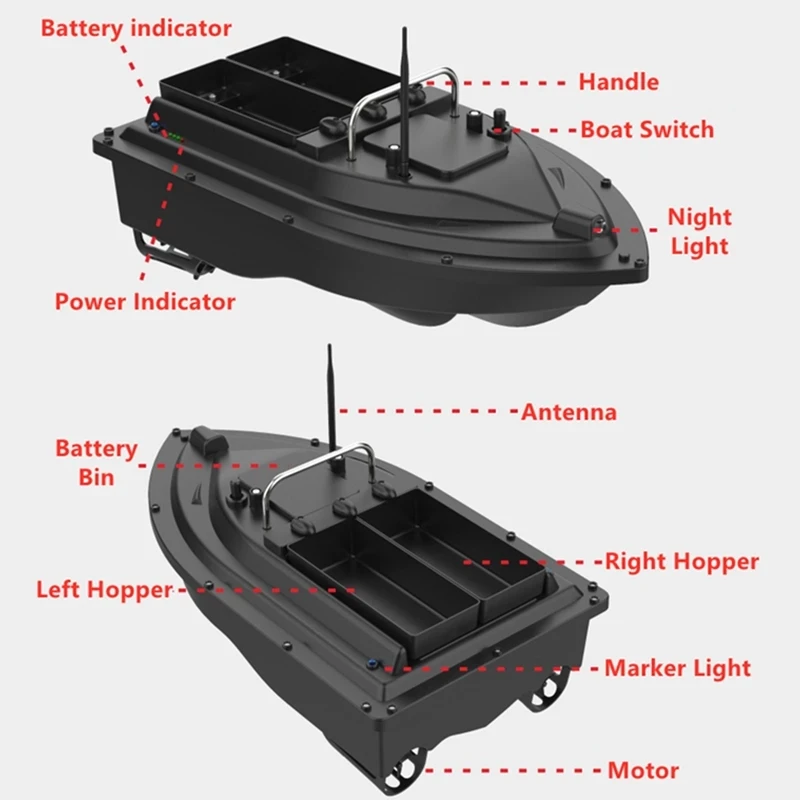 Battery indicator

Handle

Boat Switch

Night Light

Power Indicator

Antenna

Battery Bin

Right Hopper

Left Hopper

Marker Light

Motor