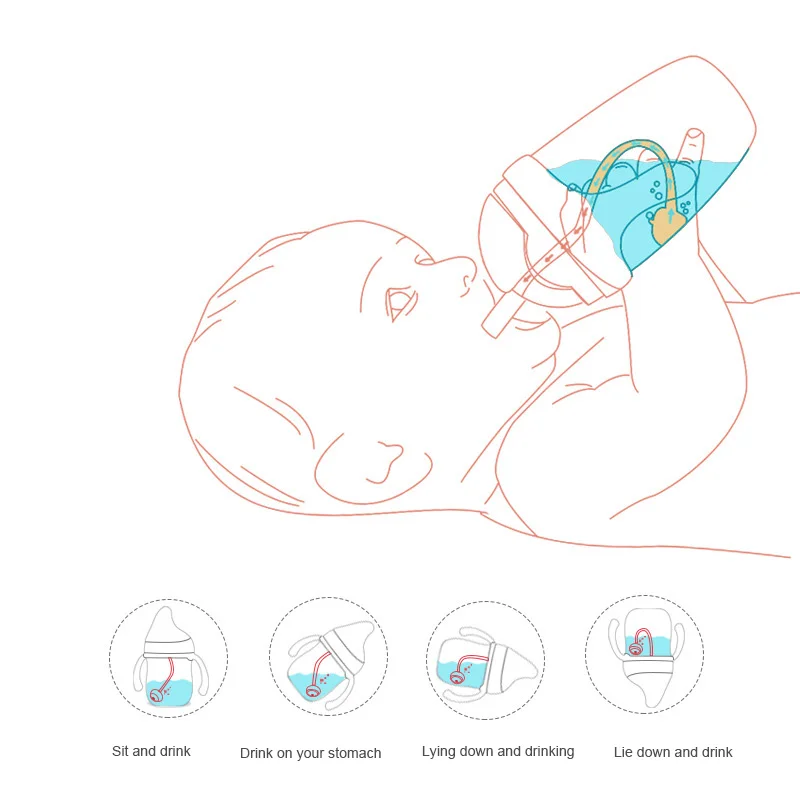 Sit and drink

Drink on your stomach

Lying down and drinking

Lie down and drink