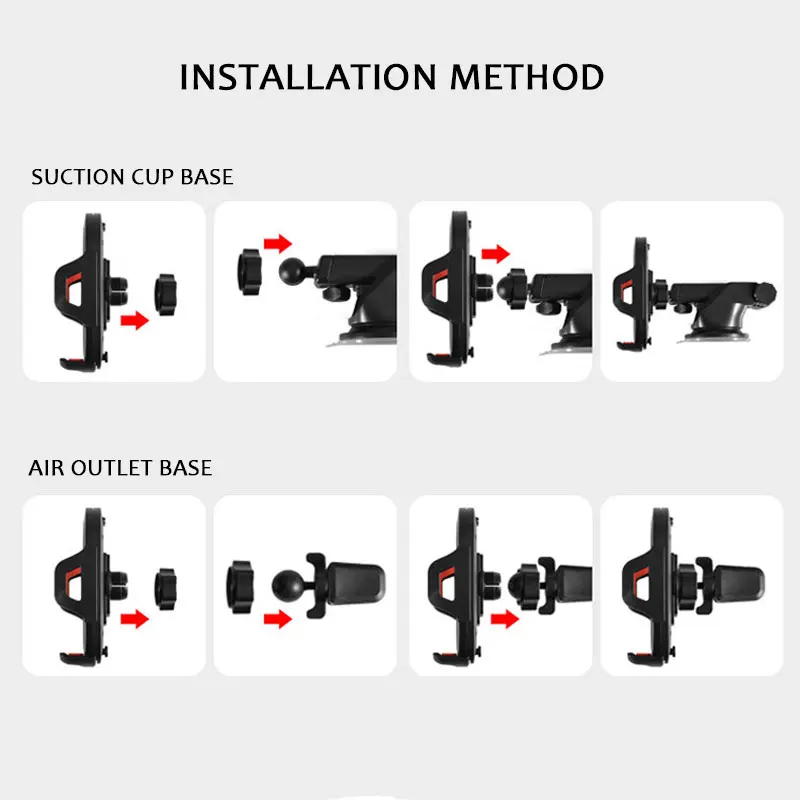 INSTALLATION METHOD

SUCTION CUP BASE

AIR OUTLET BASE