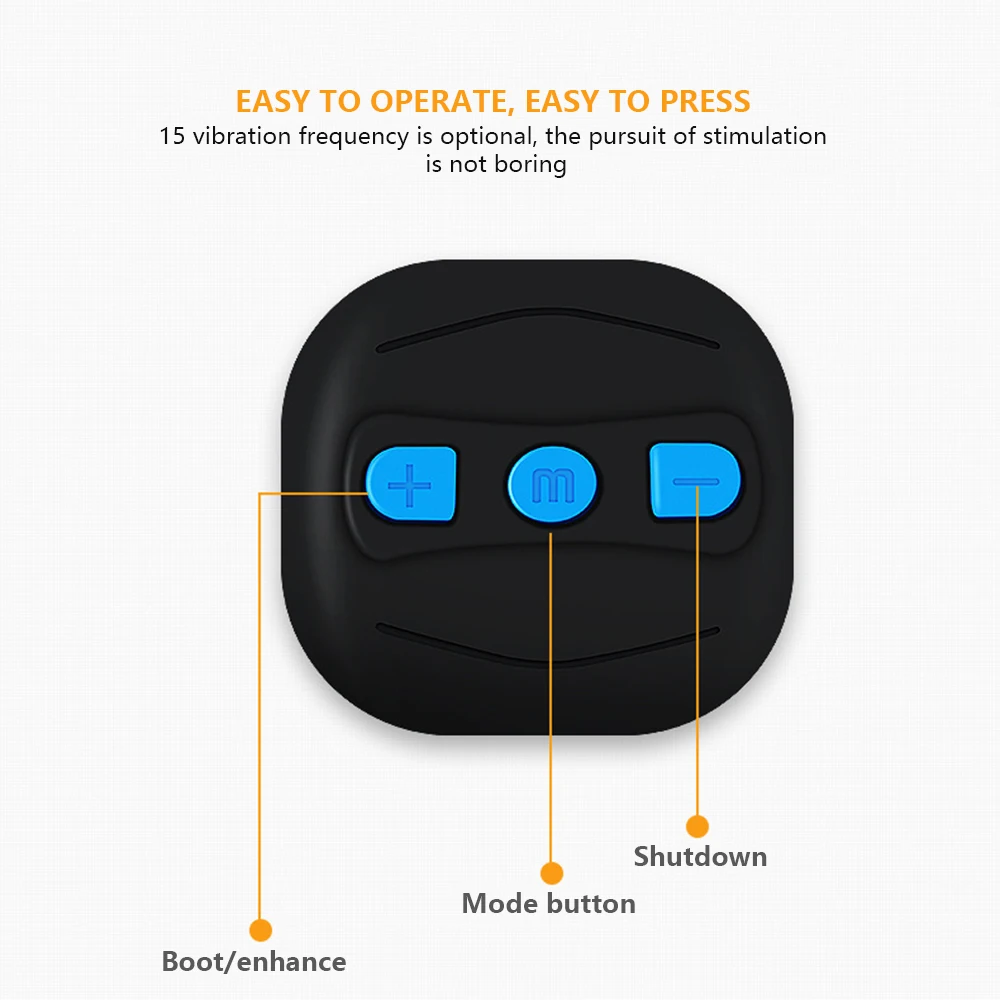 EASY TO OPERATE, EASY TO PRESS
15 vibration frequency is optional, the pursuit of stimulation is not boring

+
m
−

Shutdown

Mode button

Boot/enhance