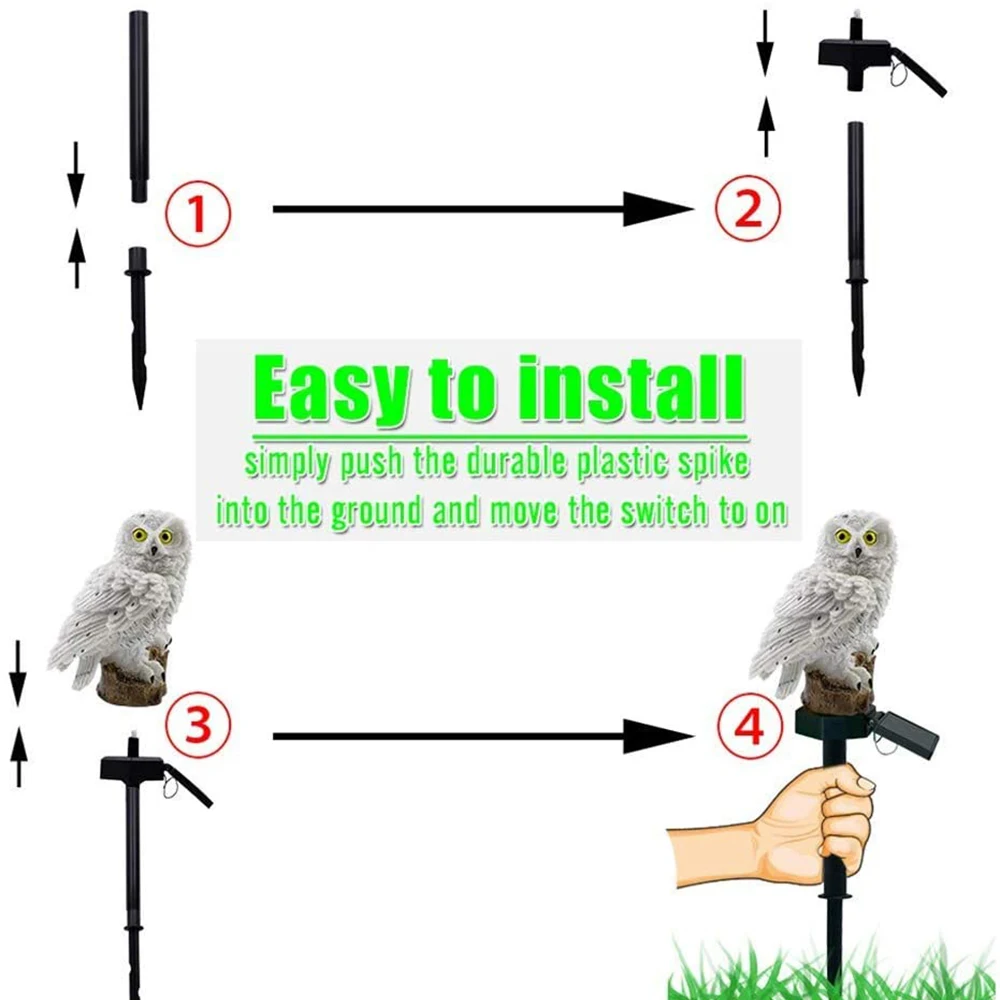 1

2

Easy to install

simply push the durable plastic spike into the ground and move the switch to on

3

4