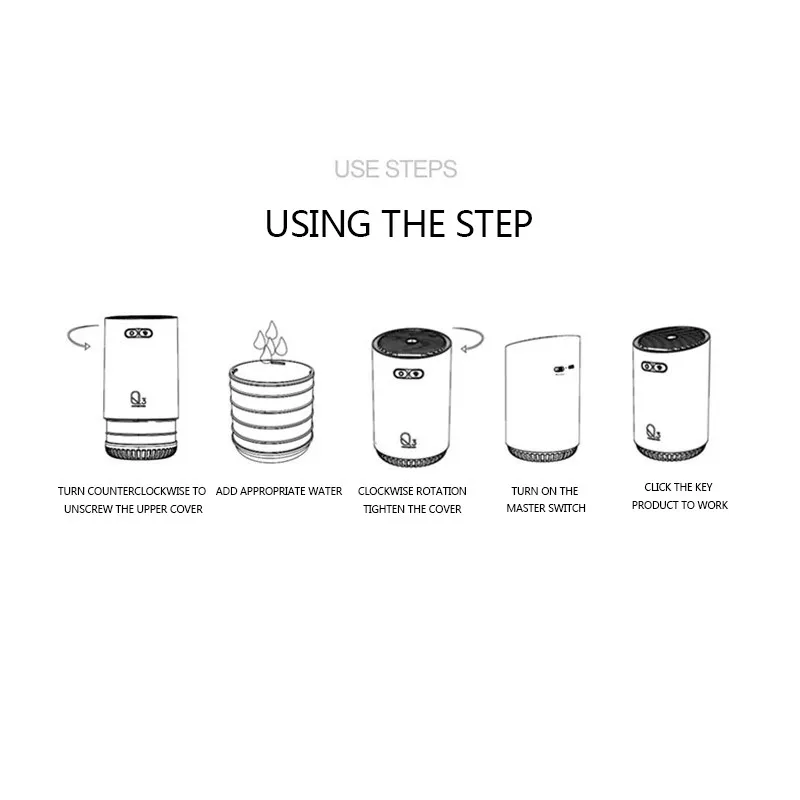 USE STEPS

USING THE STEP

Q3

TURN COUNTERCLOCKWISE TO UNSCREW THE UPPER COVER

ADD APPROPRIATE WATER

Q3

CLOCKWISE ROTATION TIGHTEN THE COVER

TURN ON THE MASTER SWITCH

Q3

CLICK THE KEY PRODUCT TO WORK