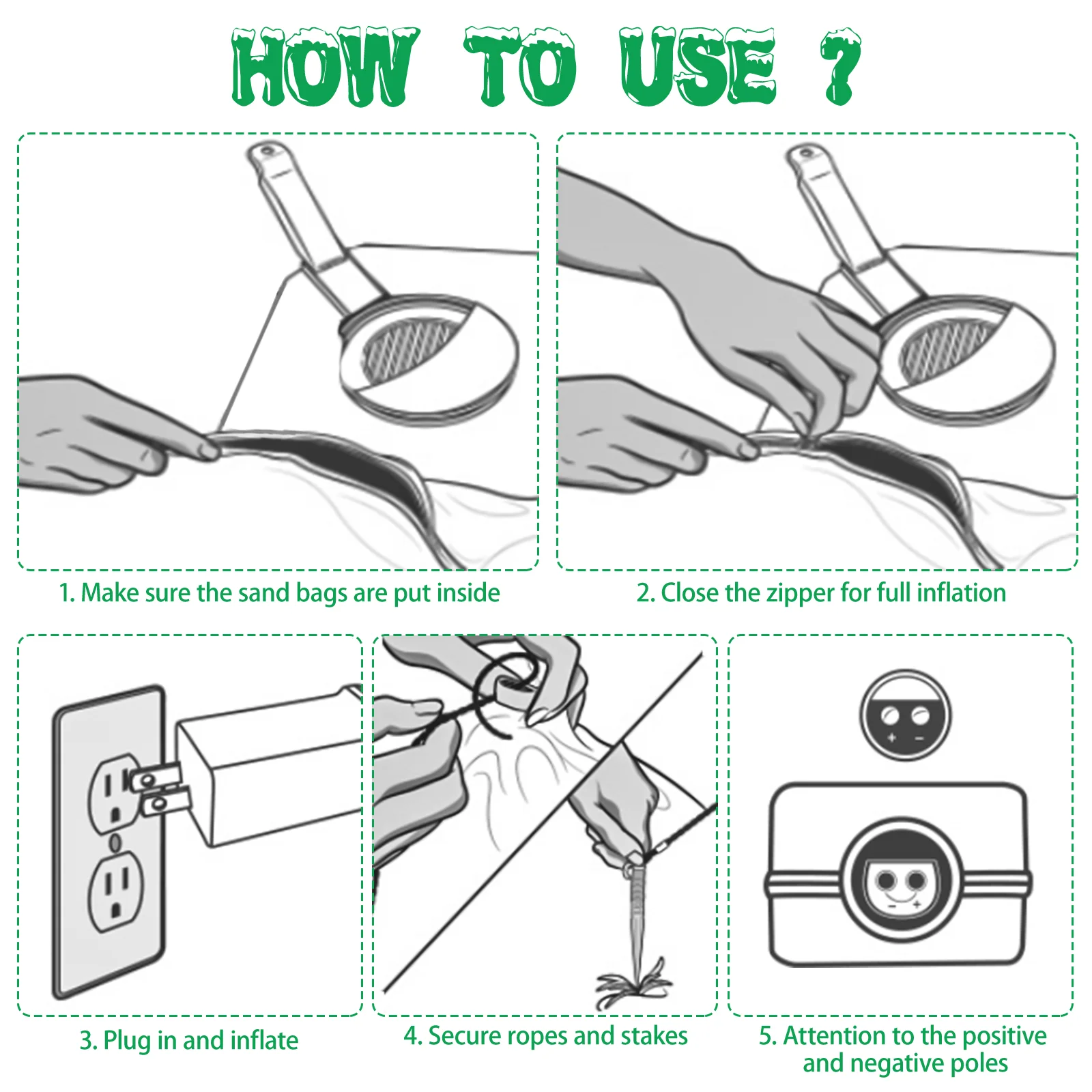 HOW TO USE ?

1. Make sure the sand bags are put inside

2. Close the zipper for full inflation

3. Plug in and inflate

4. Secure ropes and stakes

+ −

− +

5. Attention to the positive and negative poles