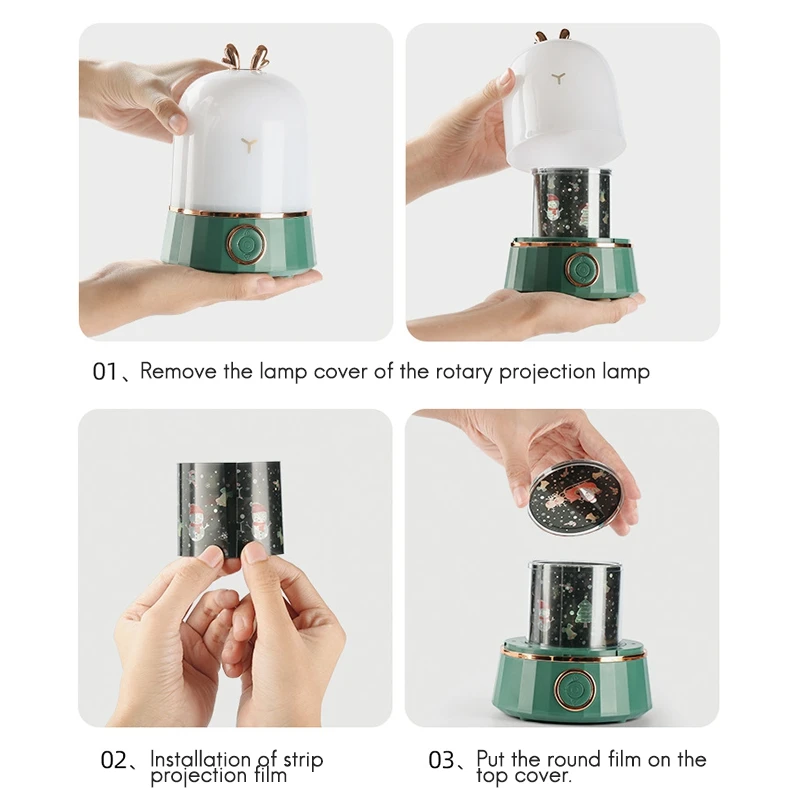 01、Remove the lamp cover of the rotary projection lamp

02、Installation of strip projection film

03、Put the round film on the top cover.