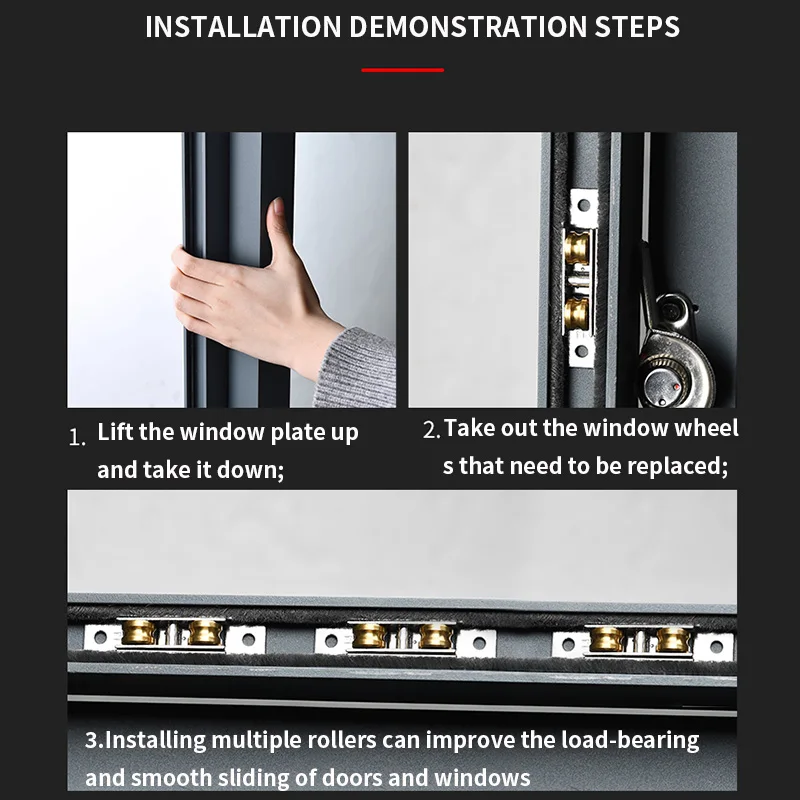 INSTALLATION DEMONSTRATION STEPS

1. Lift the window plate up and take it down;

2. Take out the window wheel s that need to be replaced;

3.Installing multiple rollers can improve the load-bearing and smooth sliding of doors and windows