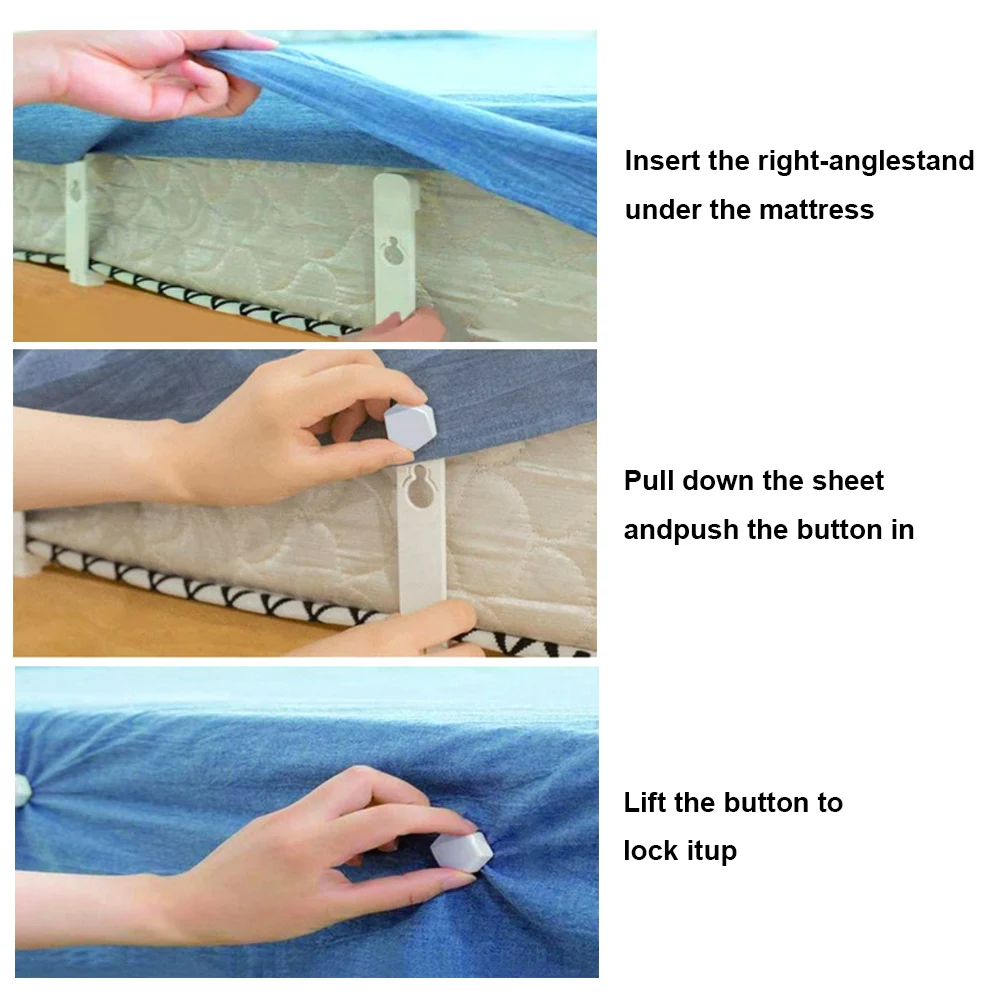 Insert the right-anglestand under the mattress

Pull down the sheet andpush the button in

Lift the button to lock itup