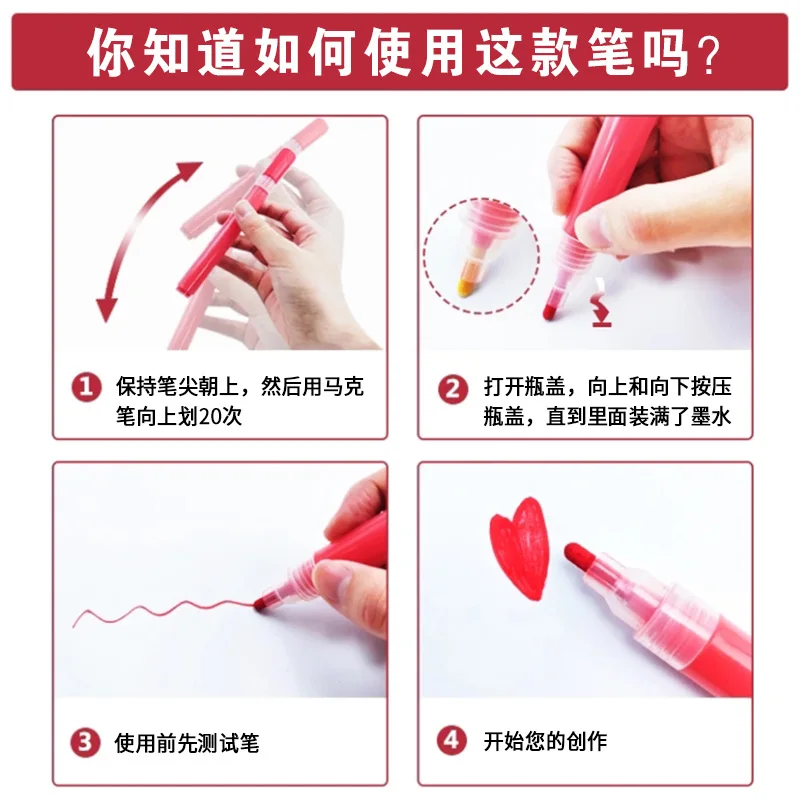 你知道如何使用这款笔吗？

1 保持笔尖朝上，然后用马克笔向上划20次

2 打开瓶盖，向上和向下按压瓶盖，直到里面装满了墨水

3 使用前先测试笔

4 开始您的创作