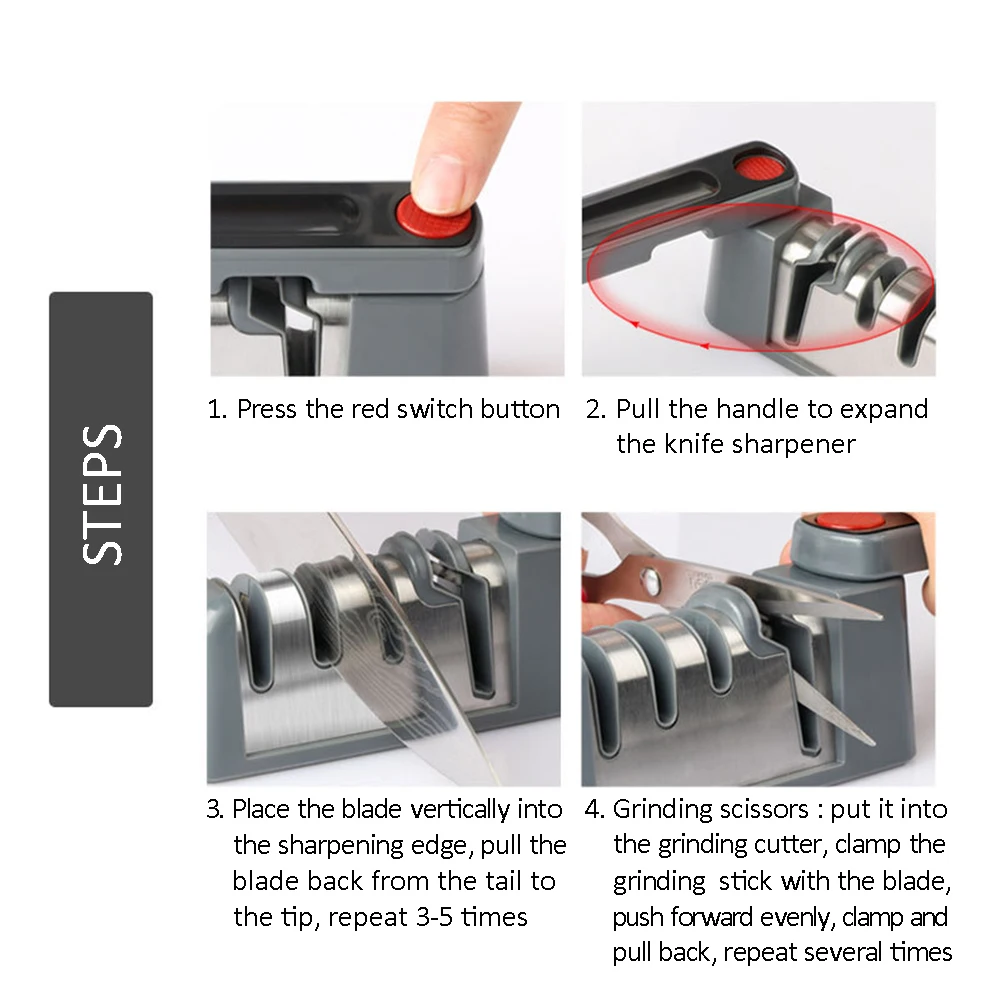 STEPS

1. Press the red switch button

2. Pull the handle to expand the knife sharpener

3. Place the blade vertically into the sharpening edge, pull the blade back from the tail to the tip, repeat 3-5 times

4. Grinding scissors : put it into the grinding cutter, clamp the grinding stick with the blade, push forward evenly, clamp and pull back, repeat several times