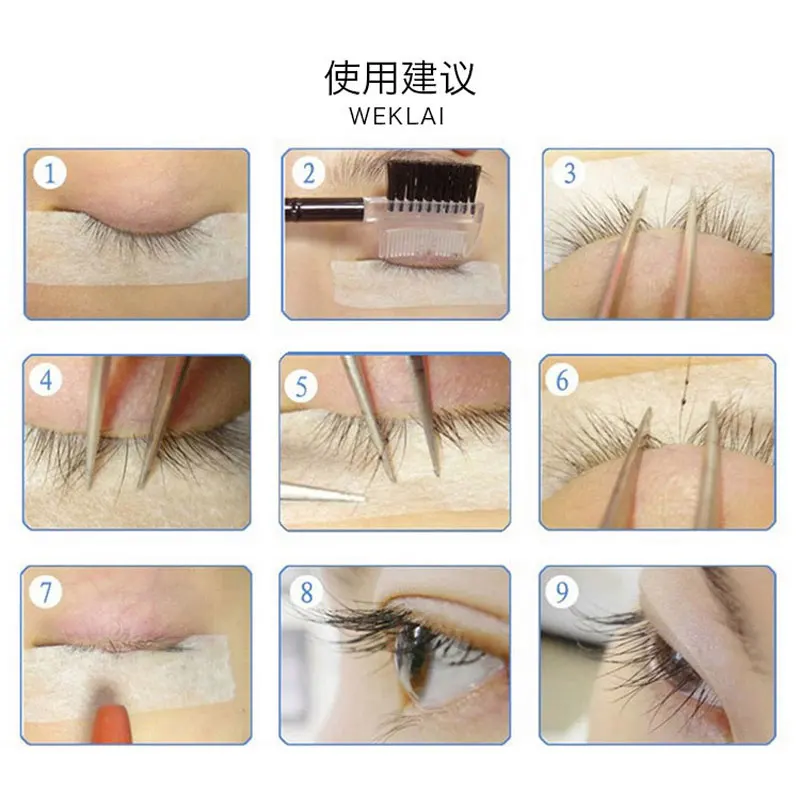 使用建议
WEKLAI

1

2

3

4

5

6

7

8

9