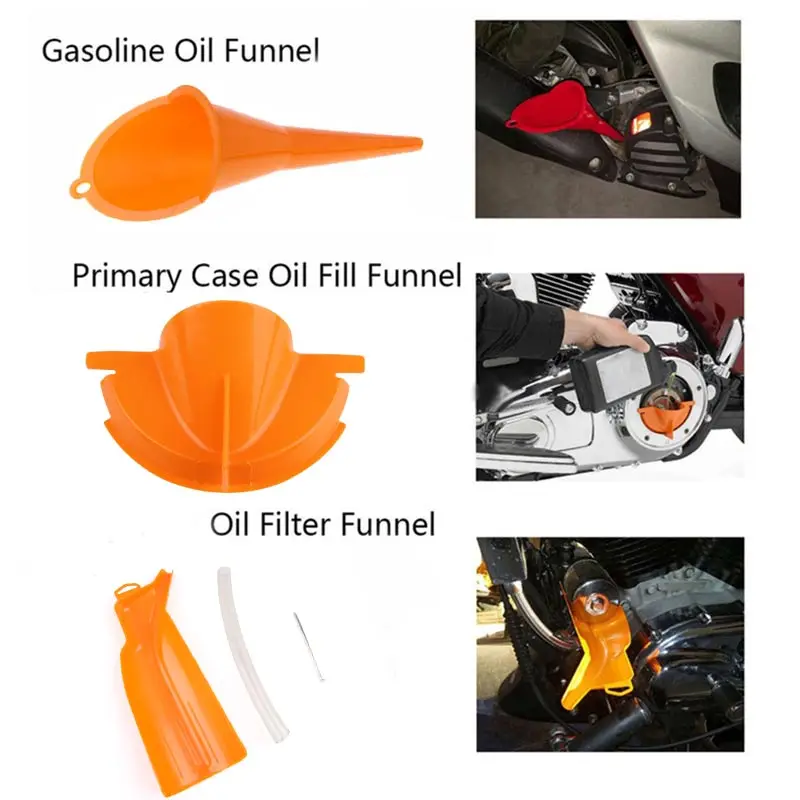 Gasoline Oil Funnel

Primary Case Oil Fill Funnel

Oil Filter Funnel