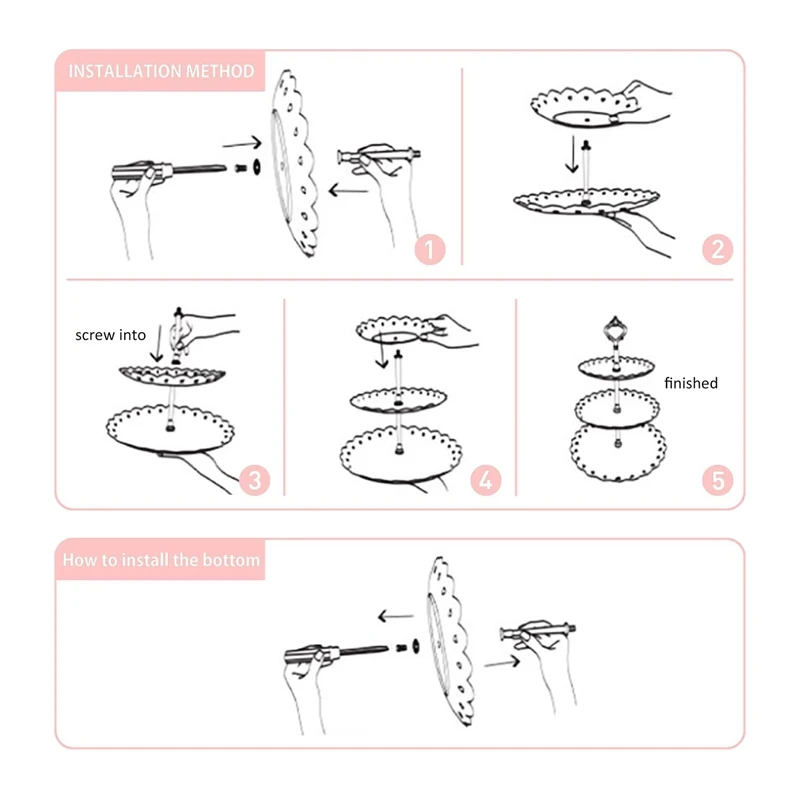 INSTALLATION METHOD

1

2

screw into

3

4

finished

5

How to install the bottom