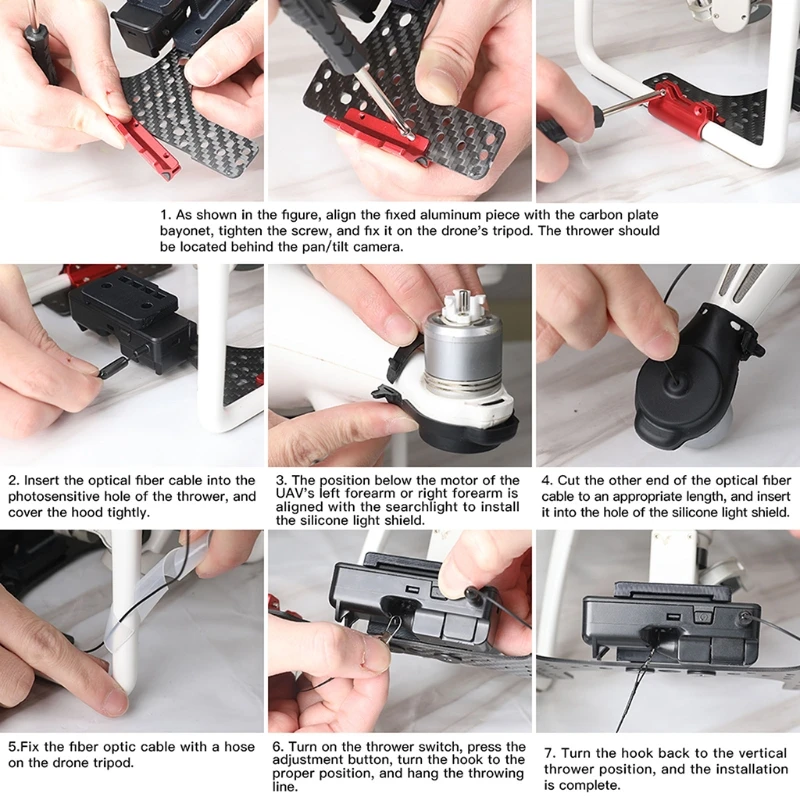 1. As shown in the figure, align the fixed aluminum piece with the carbon plate bayonet, tighten the screw, and fix it on the drone's tripod. The thrower should be located behind the pan/tilt camera.

2. Insert the optical fiber cable into the photosensitive hole of the thrower, and cover the hood tightly.

3. The position below the motor of the UAV's left forearm or right forearm is aligned with the searchlight to install the silicone light shield.

4. Cut the other end of the optical fiber cable to an appropriate length, and insert it into the hole of the silicone light shield.

5.Fix the fiber optic cable with a hose on the drone tripod.

6. Turn on the thrower switch, press the adjustment button, turn the hook to the proper position, and hang the throwing line.

7. Turn the hook back to the vertical thrower position, and the installation is complete.