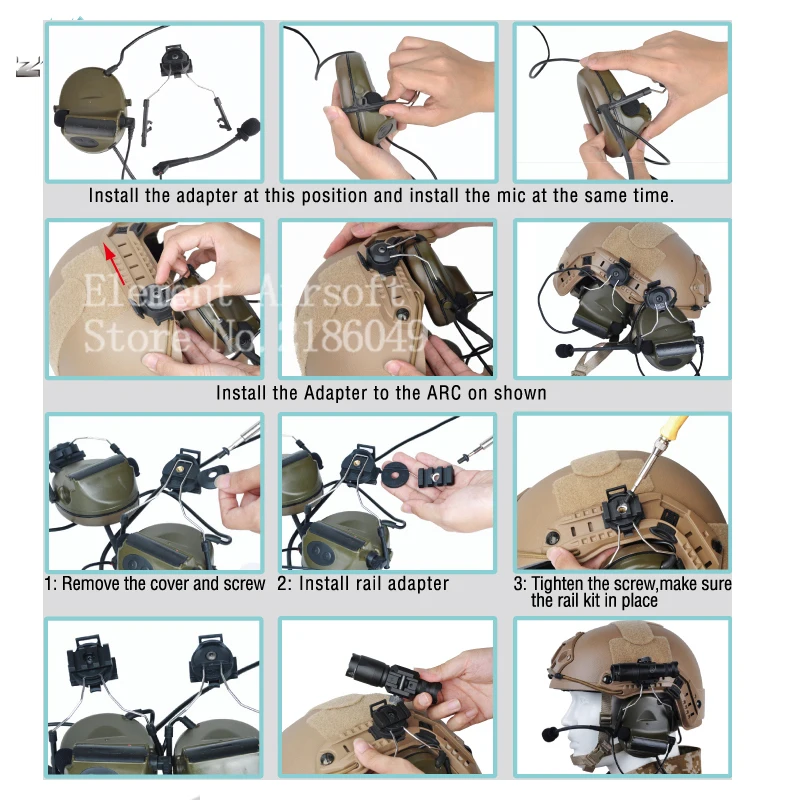 Install the adapter at this position and install the mic at the same time.

Element Airsoft Store No.2186049

Install the Adapter to the ARC on shown

1: Remove the cover and screw

2: Install rail adapter

3: Tighten the screw,make sure the rail kit in place