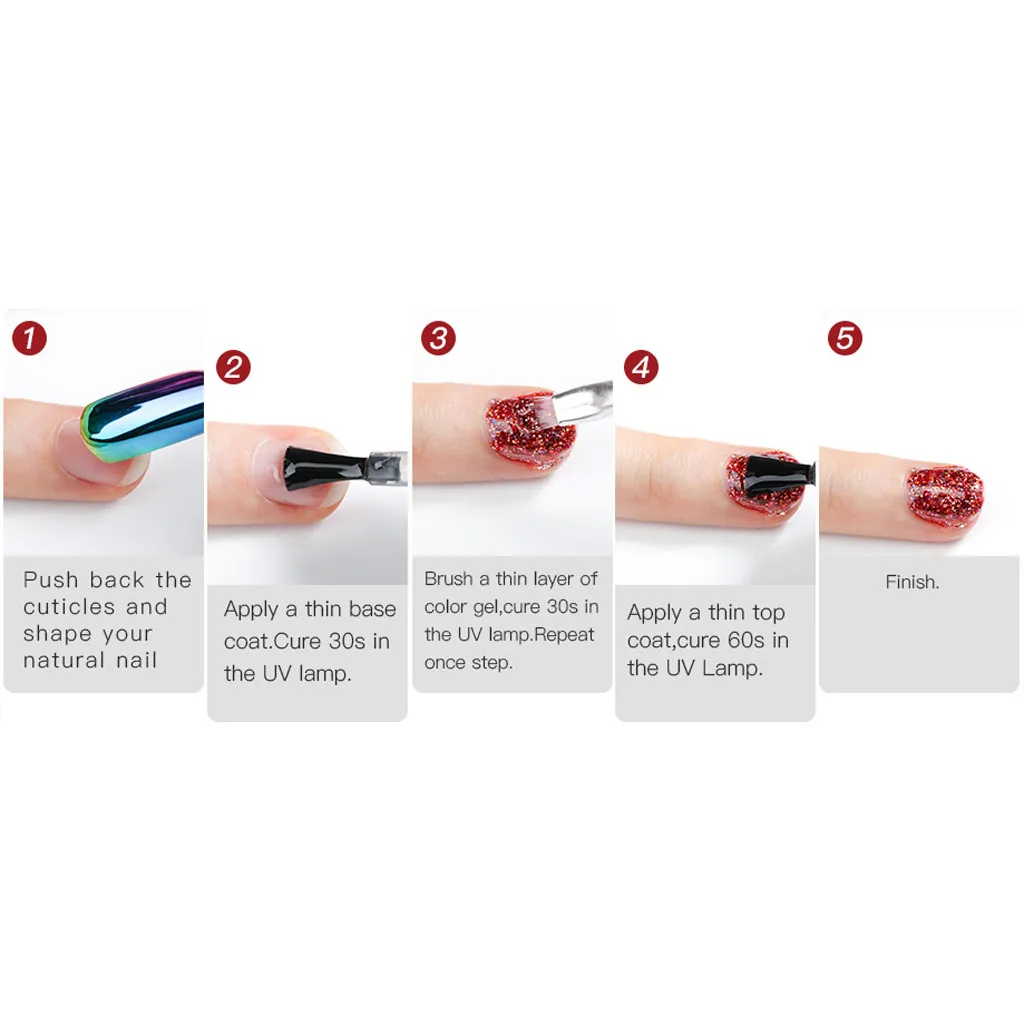 1

Push back the cuticles and shape your natural nail

2

Apply a thin base coat.Cure 30s in the UV lamp.

3

Brush a thin layer of color gel,cure 30s in the UV lamp.Repeat once step.

4

Apply a thin top coat,cure 60s in the UV Lamp.

5

Finish.