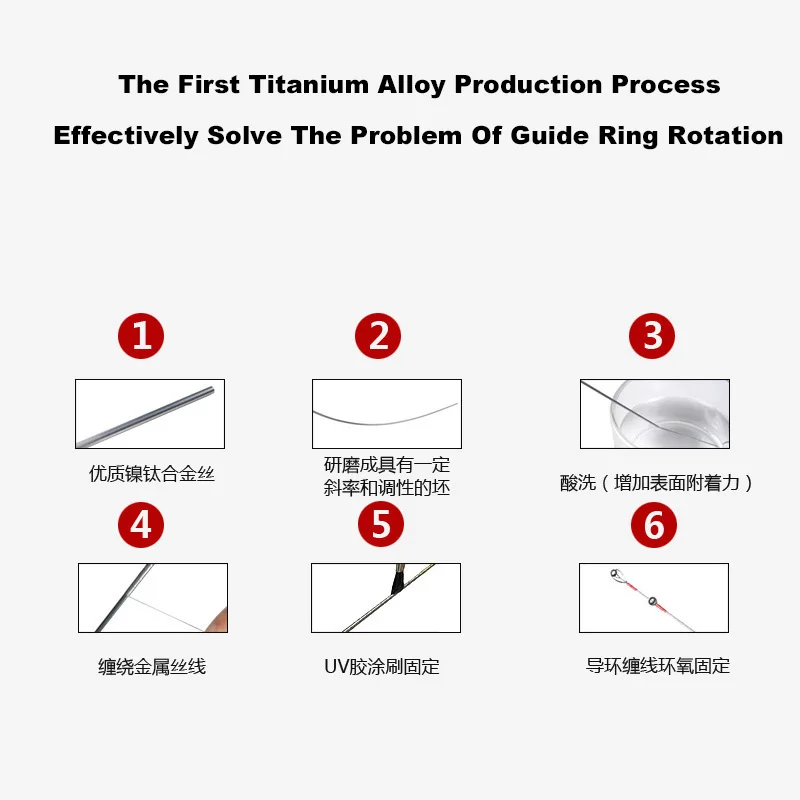 The First Titanium Alloy Production Process

Effectively Solve The Problem Of Guide Ring Rotation

1

优质镍钛合金丝

2

研磨成具有一定斜率和调性的坯

3

酸洗（增加表面附着力）

4

缠绕金属丝线

5

UV胶涂刷固定

6

导环缠线环氧固定