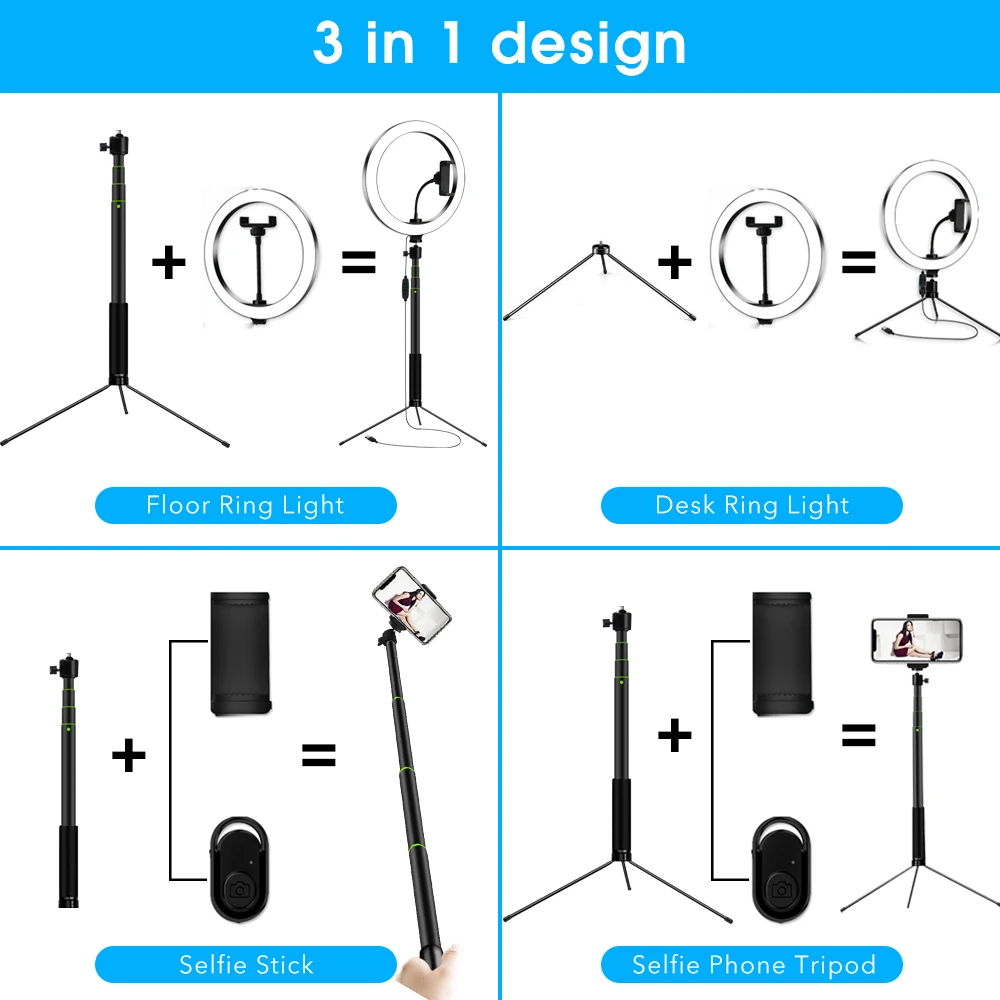 3 in 1 design

+ =

Floor Ring Light

+ =

Desk Ring Light

+ =

Selfie Stick

+ =

Selfie Phone Tripod