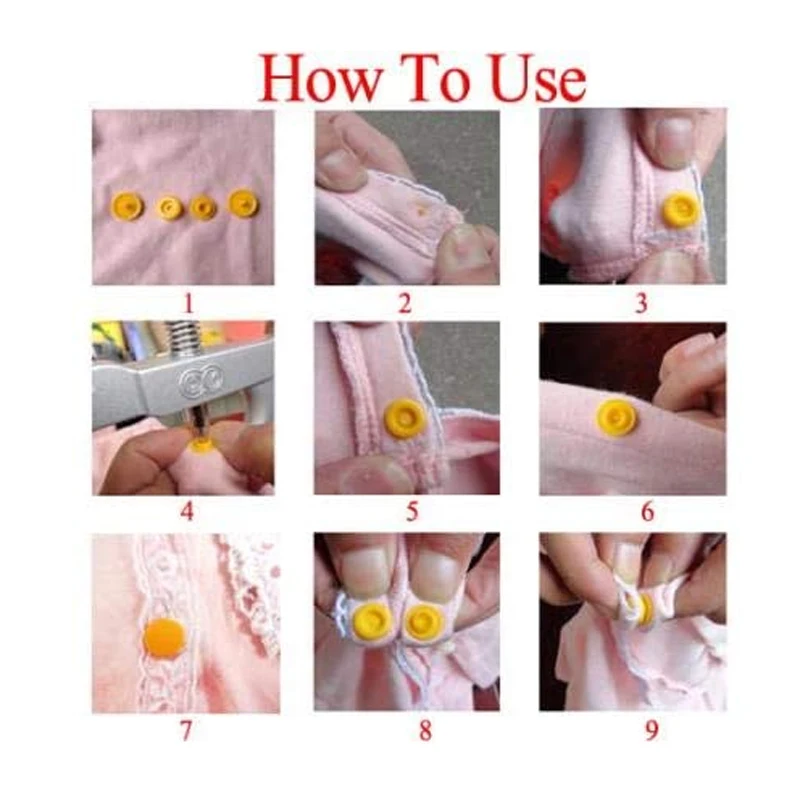 How To Use

1

2

3

4

5

6

7

8

9