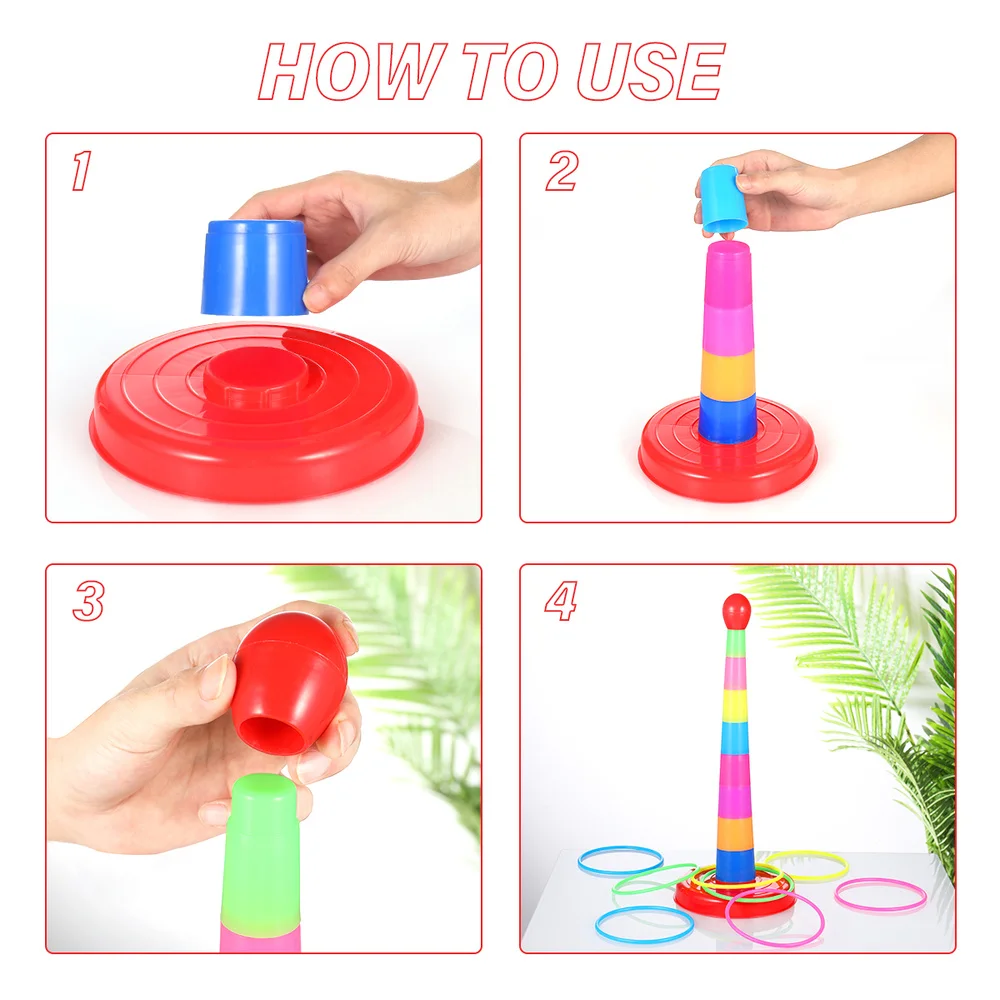 HOW TO USE

1

2

3

4