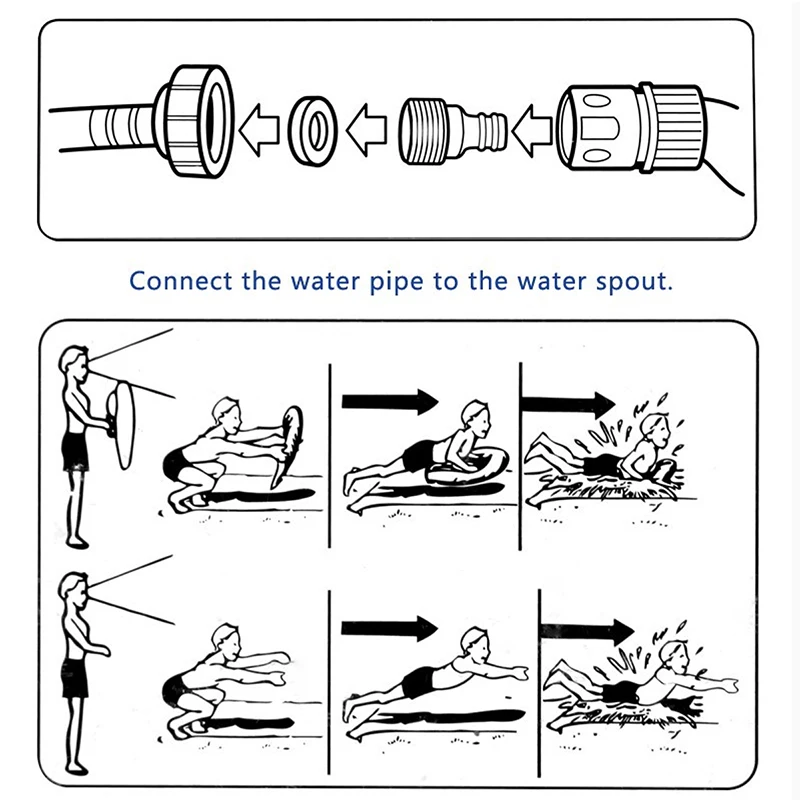 Connect the water pipe to the water spout.