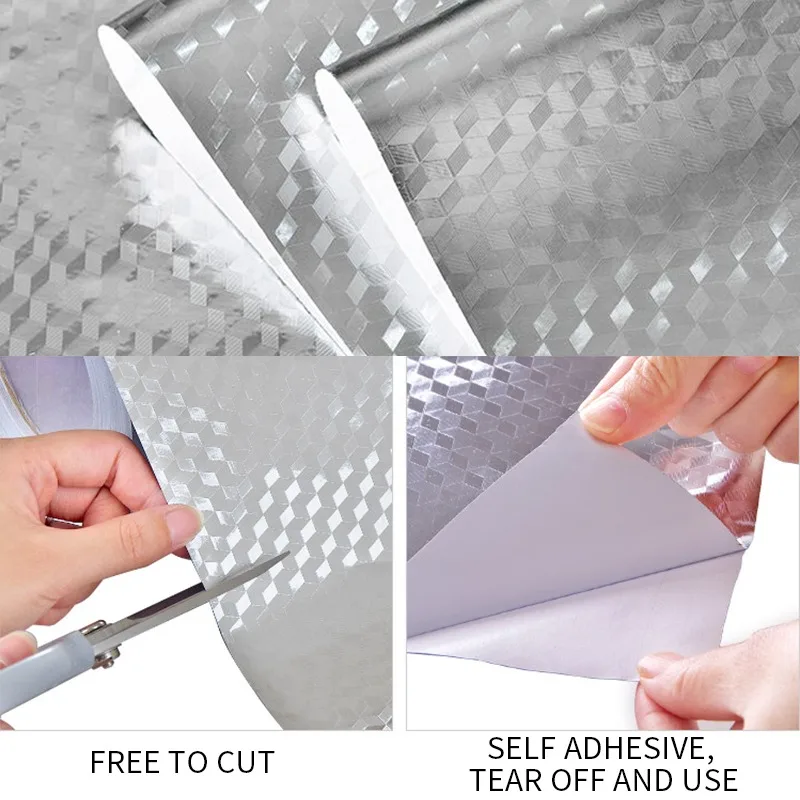 FREE TO CUT

SELF ADHESIVE,
TEAR OFF AND USE