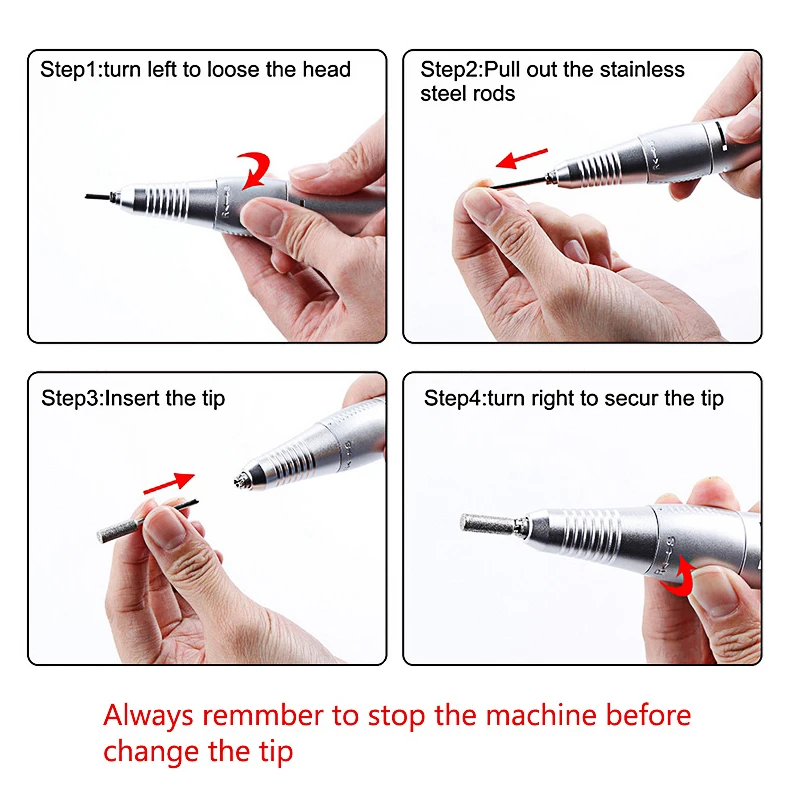 Step1:turn left to loose the head

Step2:Pull out the stainless steel rods

Step3:Insert the tip

Step4:turn right to secur the tip

Always remmber to stop the machine before change the tip