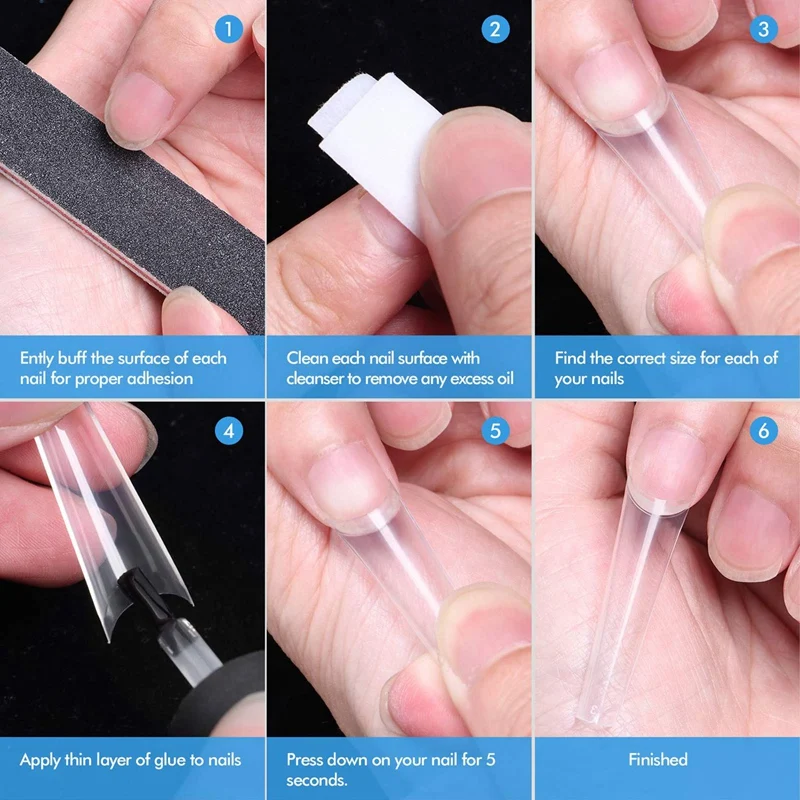 1

Ently buff the surface of each nail for proper adhesion

2

Clean each nail surface with cleanser to remove any excess oil

3

Find the correct size for each of your nails

4

Apply thin layer of glue to nails

5

Press down on your nail for 5 seconds.

6

Finished