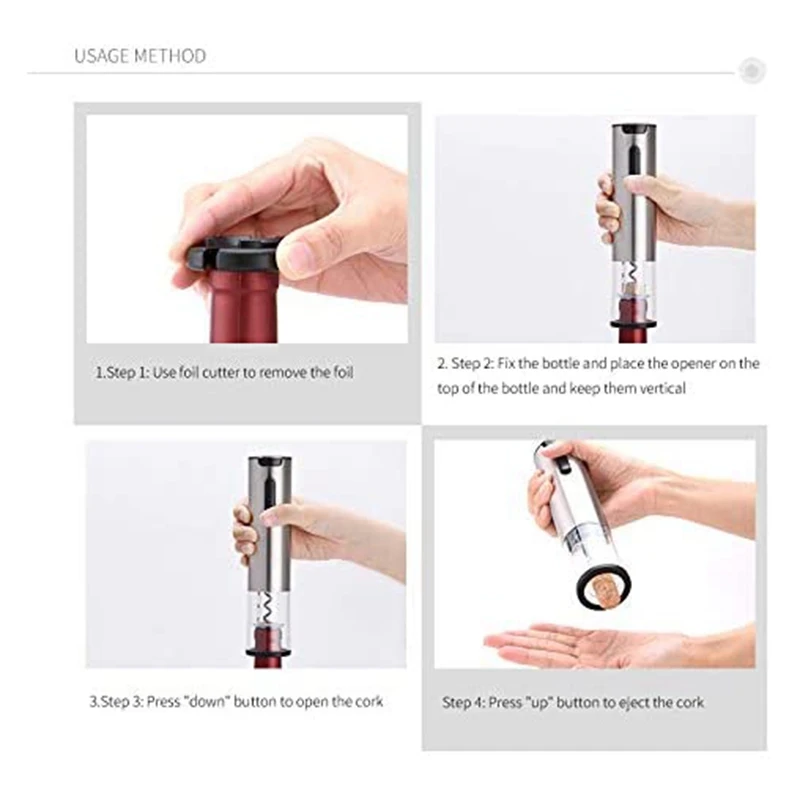 USAGE METHOD

1.Step 1: Use foil cutter to remove the foil

2. Step 2: Fix the bottle and place the opener on the top of the bottle and keep them vertical

3.Step 3: Press "down" button to open the cork

Step 4: Press "up" button to eject the cork