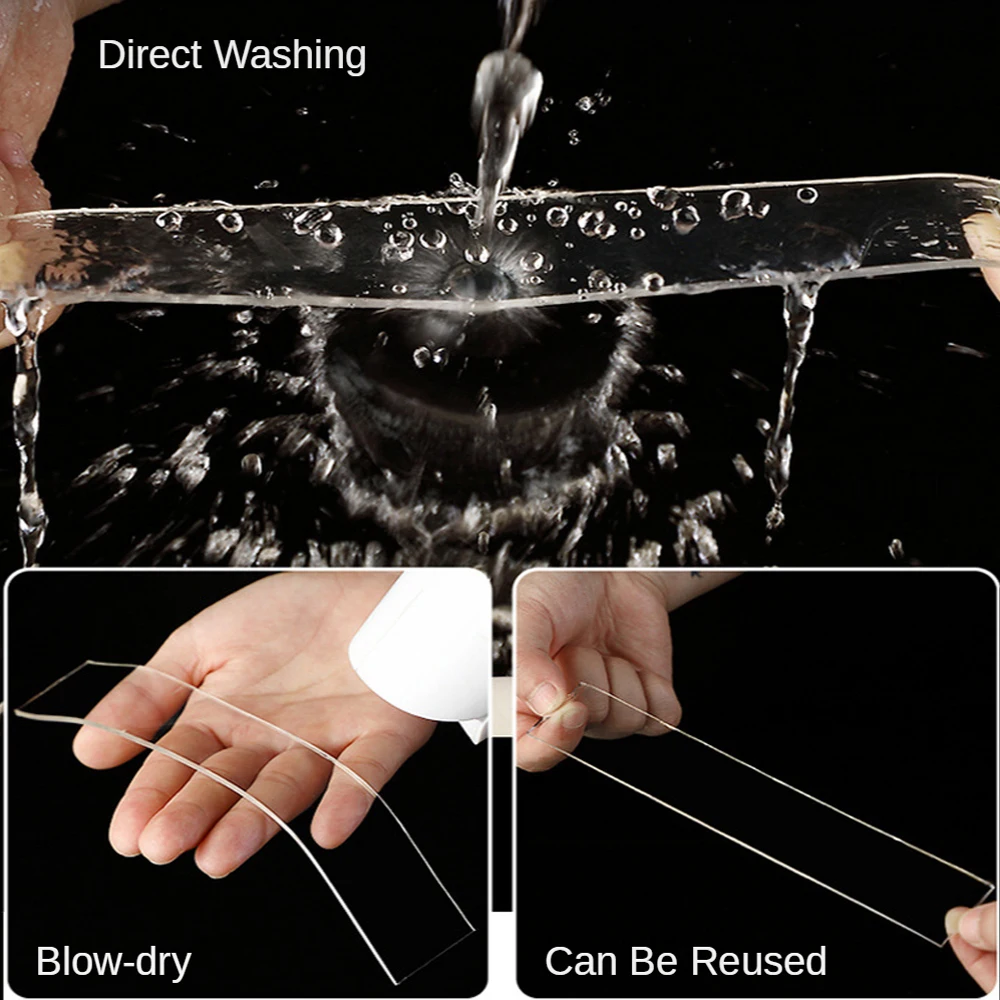 Direct Washing

Blow-dry

Can Be Reused