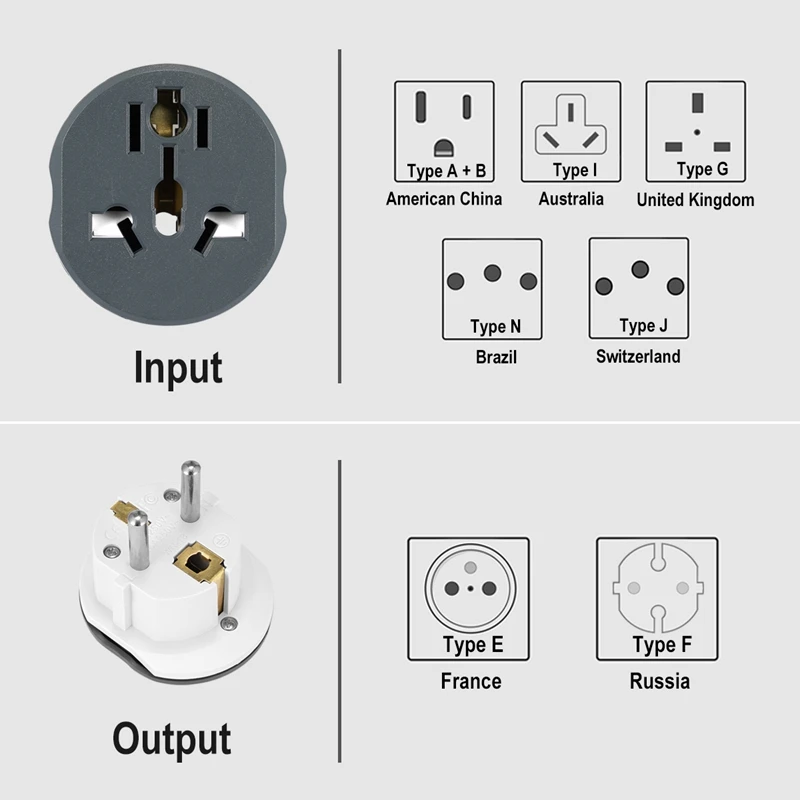 Input

Type A + B
American China

Type I
Australia

Type G
United Kingdom

Type N
Brazil

Type J
Switzerland

Output

Type E
France

Type F
Russia