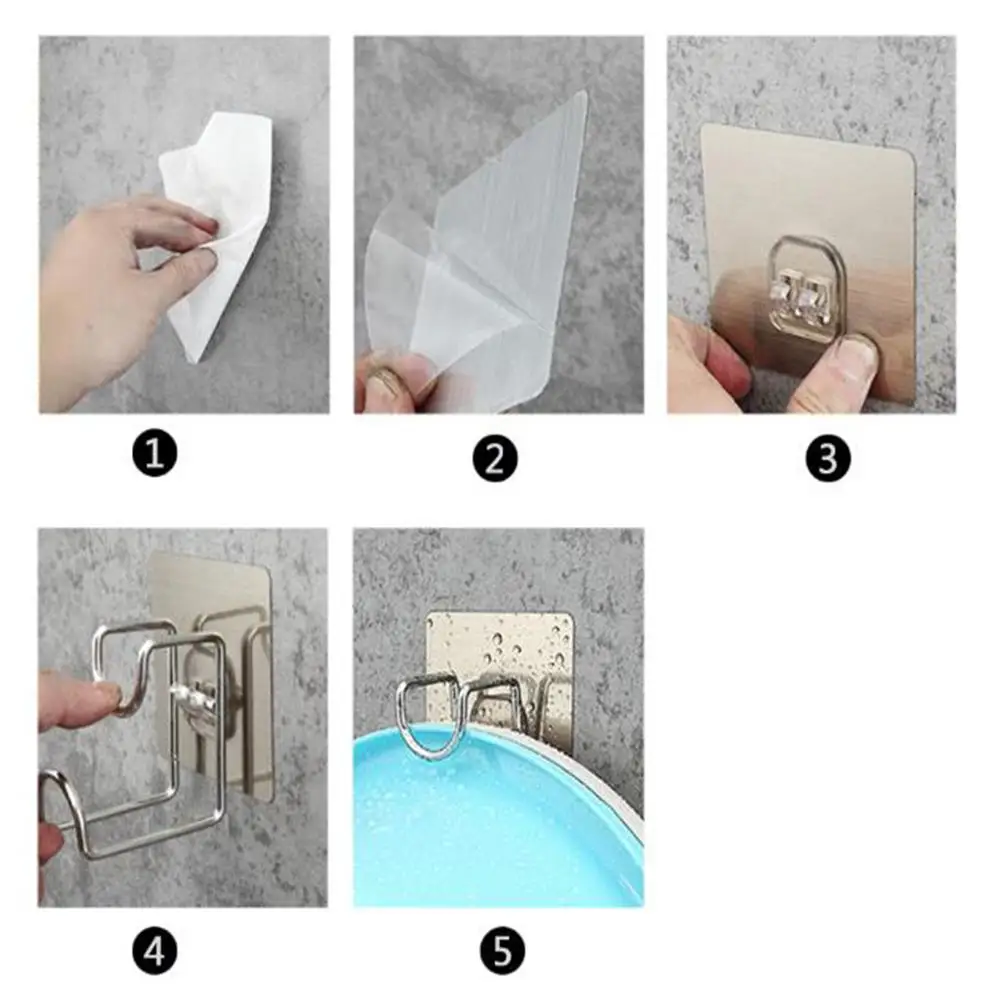 1

2

3

4

5