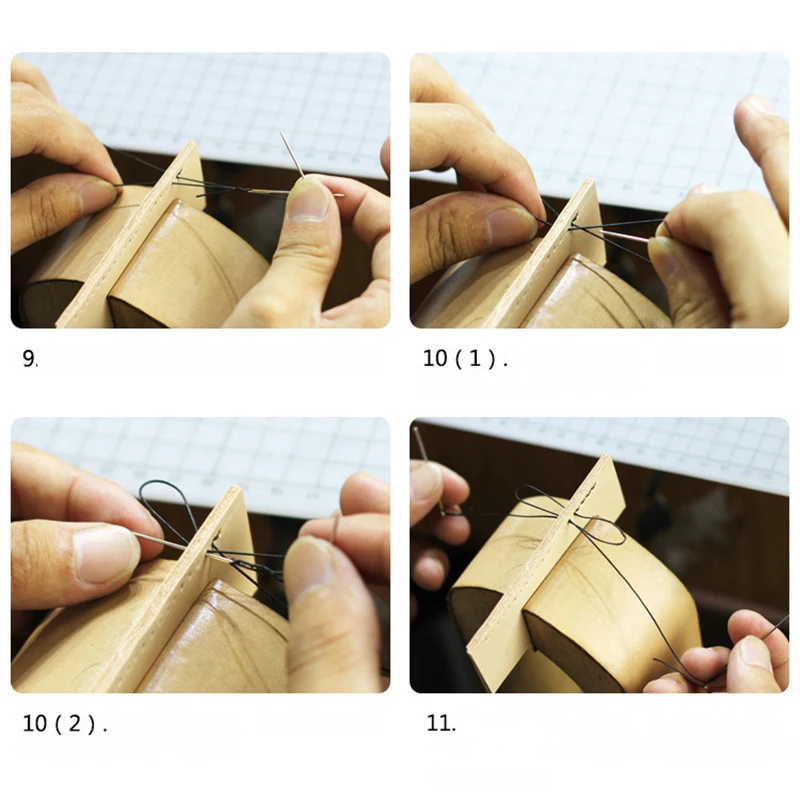 9.

10 ( 1 ) .

10 ( 2 ) .

11.