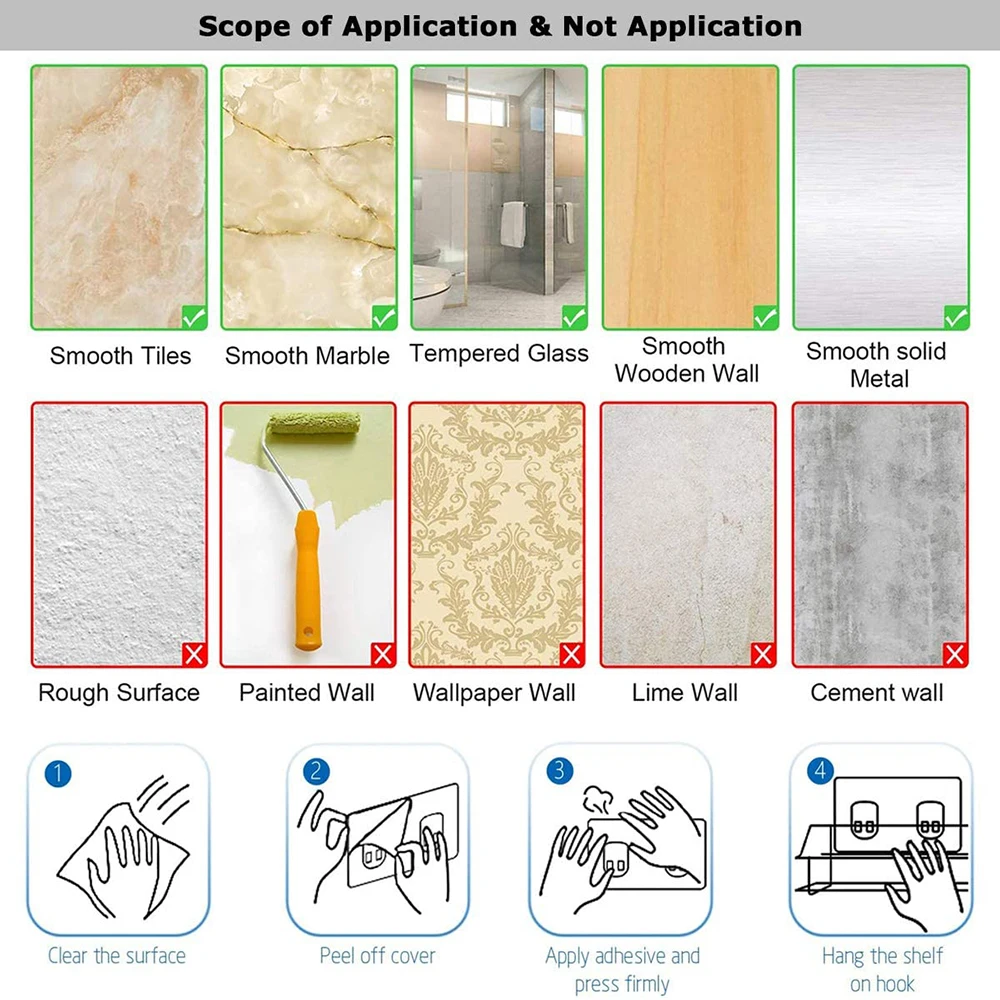 Scope of Application & Not Application

Smooth Tiles

Smooth Marble

Tempered Glass

Smooth Wooden Wall

Smooth solid Metal

Rough Surface

Painted Wall

Wallpaper Wall

Lime Wall

Cement wall

1

Clear the surface

2

Peel off cover

3

Apply adhesive and press firmly

4

Hang the shelf on hook