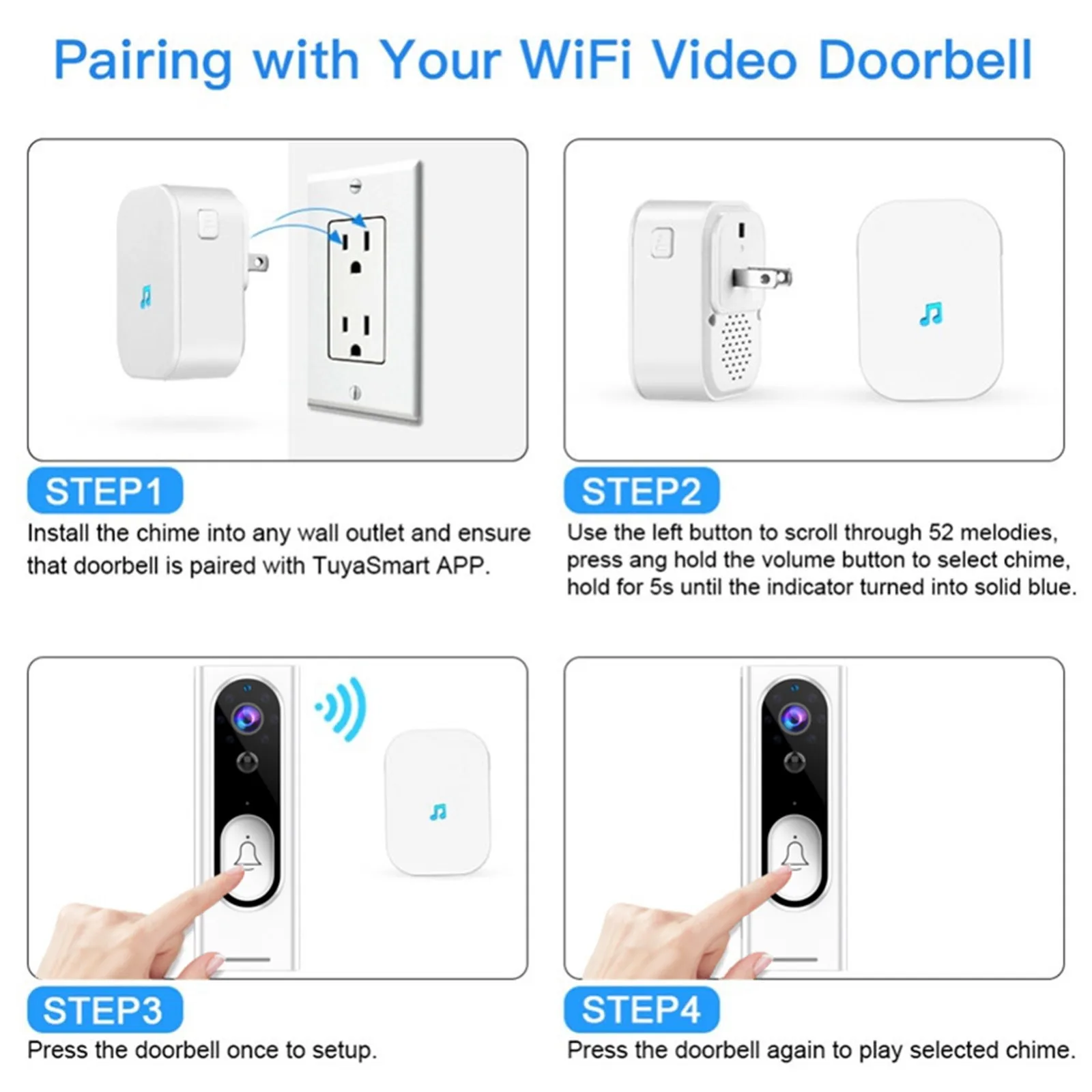 Pairing with Your WiFi Video Doorbell

STEP1

Install the chime into any wall outlet and ensure that doorbell is paired with TuyaSmart APP.

STEP2

Use the left button to scroll through 52 melodies, press ang hold the volume button to select chime, hold for 5s until the indicator turned into solid blue.

STEP3

Press the doorbell once to setup.

STEP4

Press the doorbell again to play selected chime.