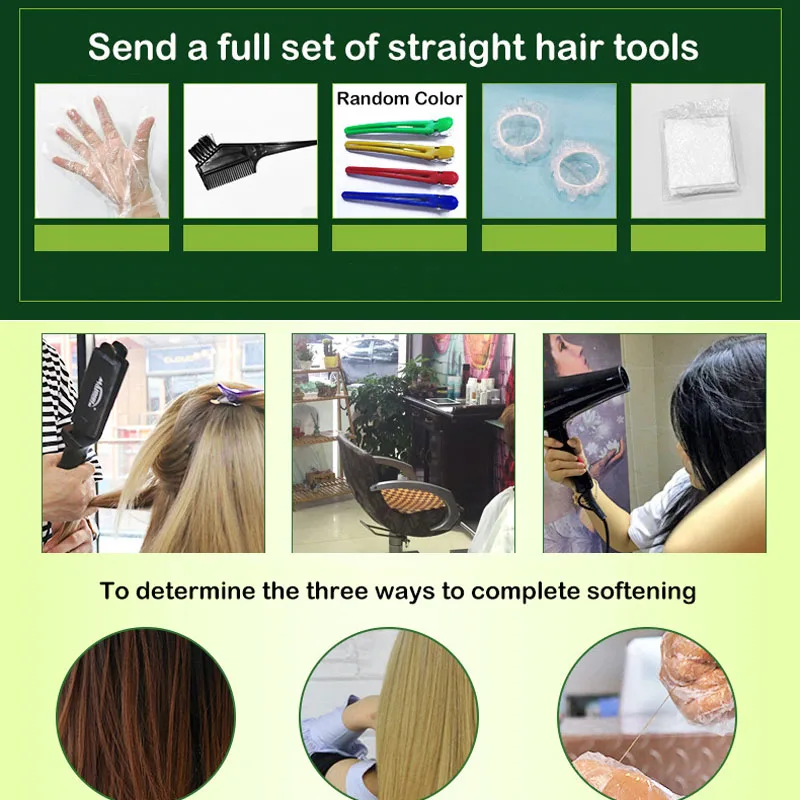 Send a full set of straight hair tools

Random Color

To determine the three ways to complete softening